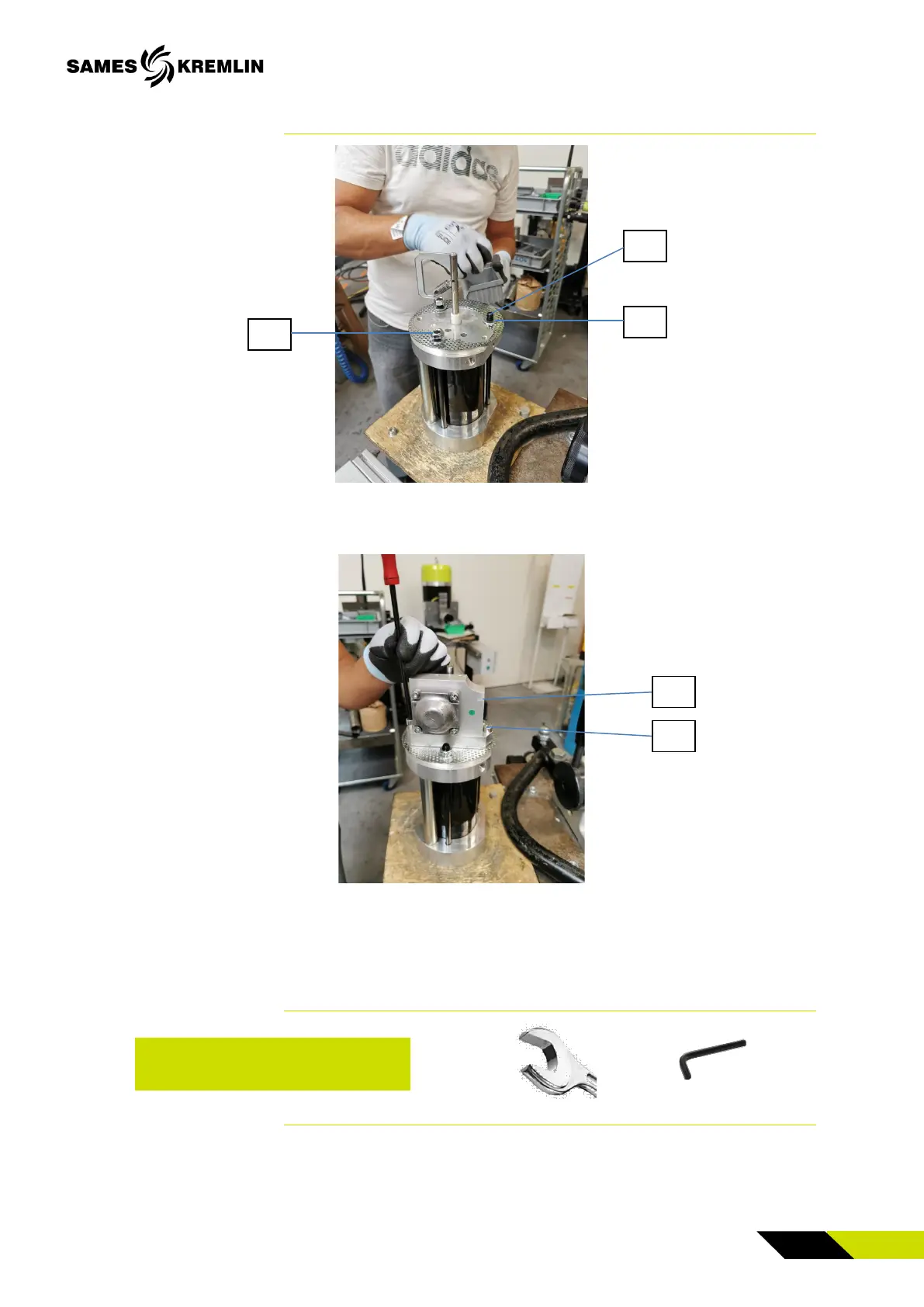 SAMES KREMLIN

adidas