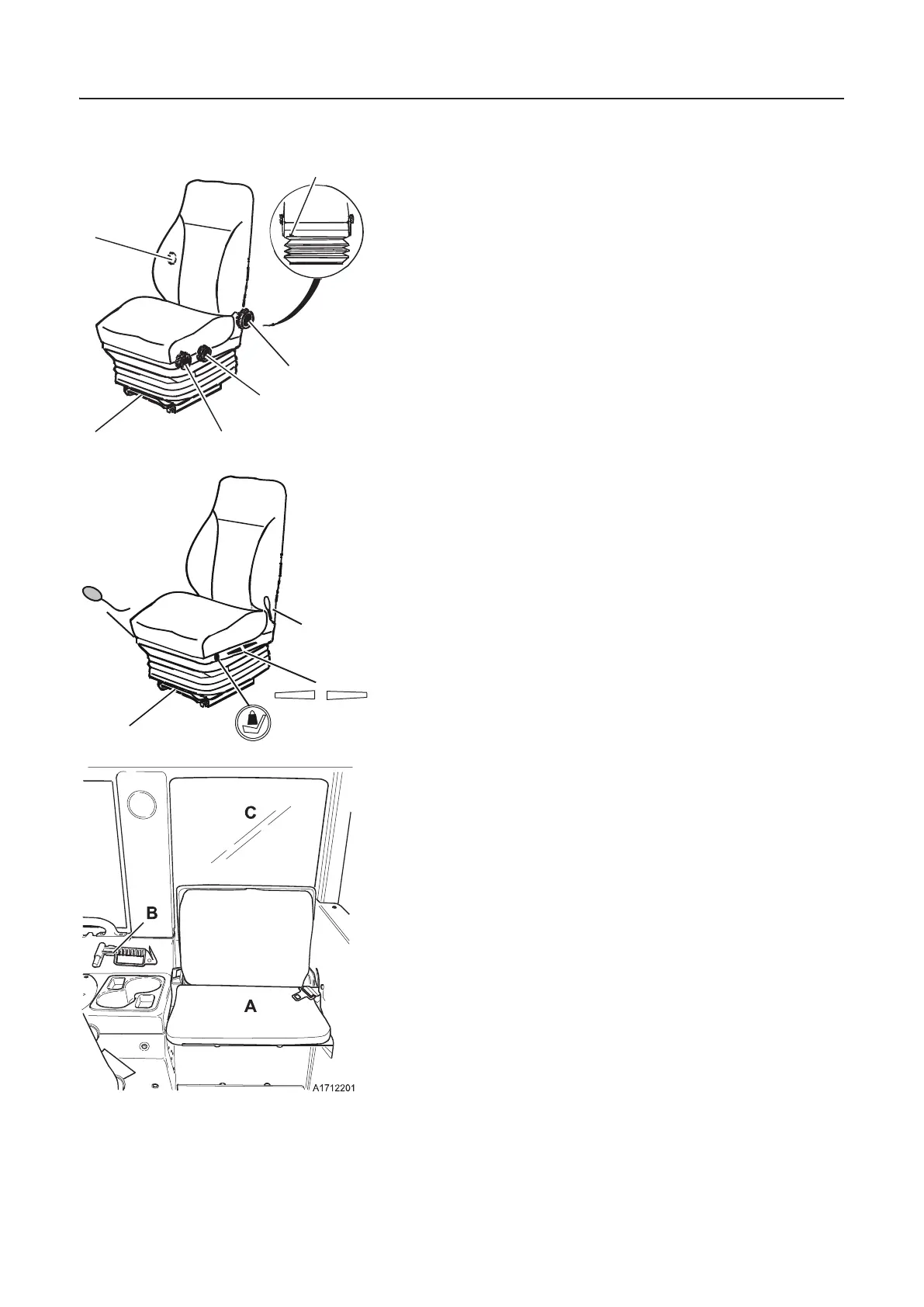 C

B

A

A1712201