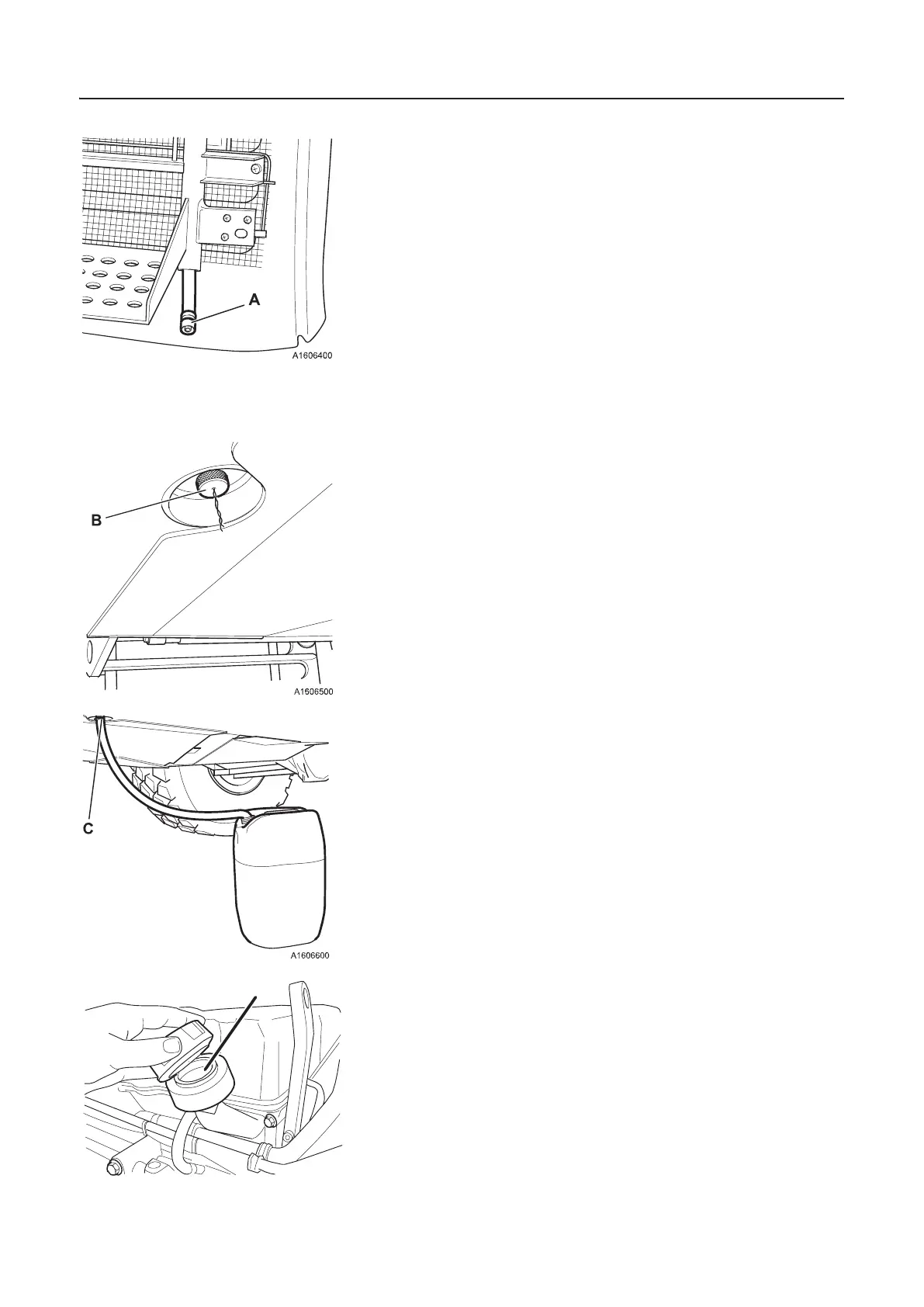 A

A1606400

B

A1606500

C

A1606600