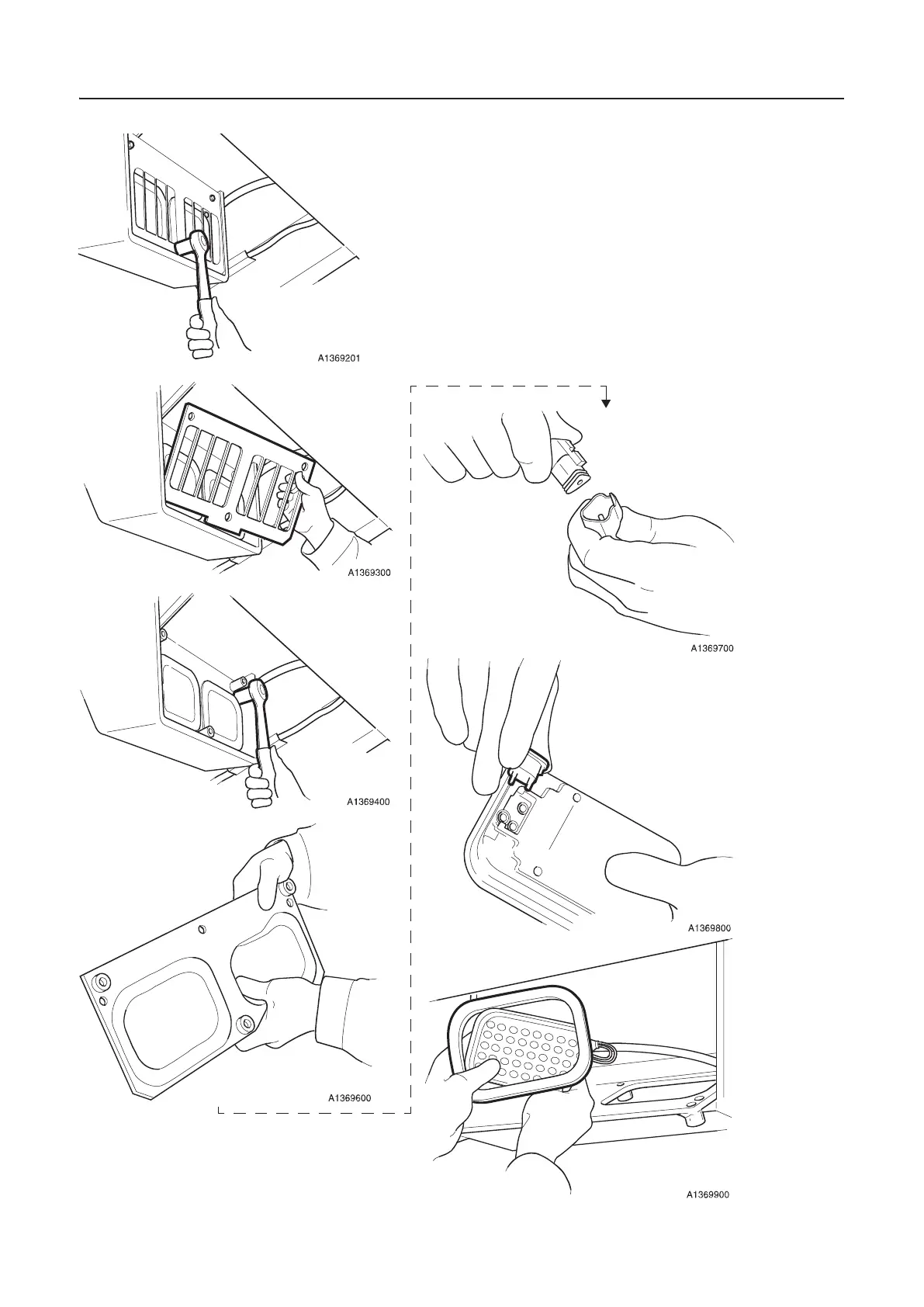 A1369201

A1369300

A1369400

A1369600

A1369700

A1369800

A1369900