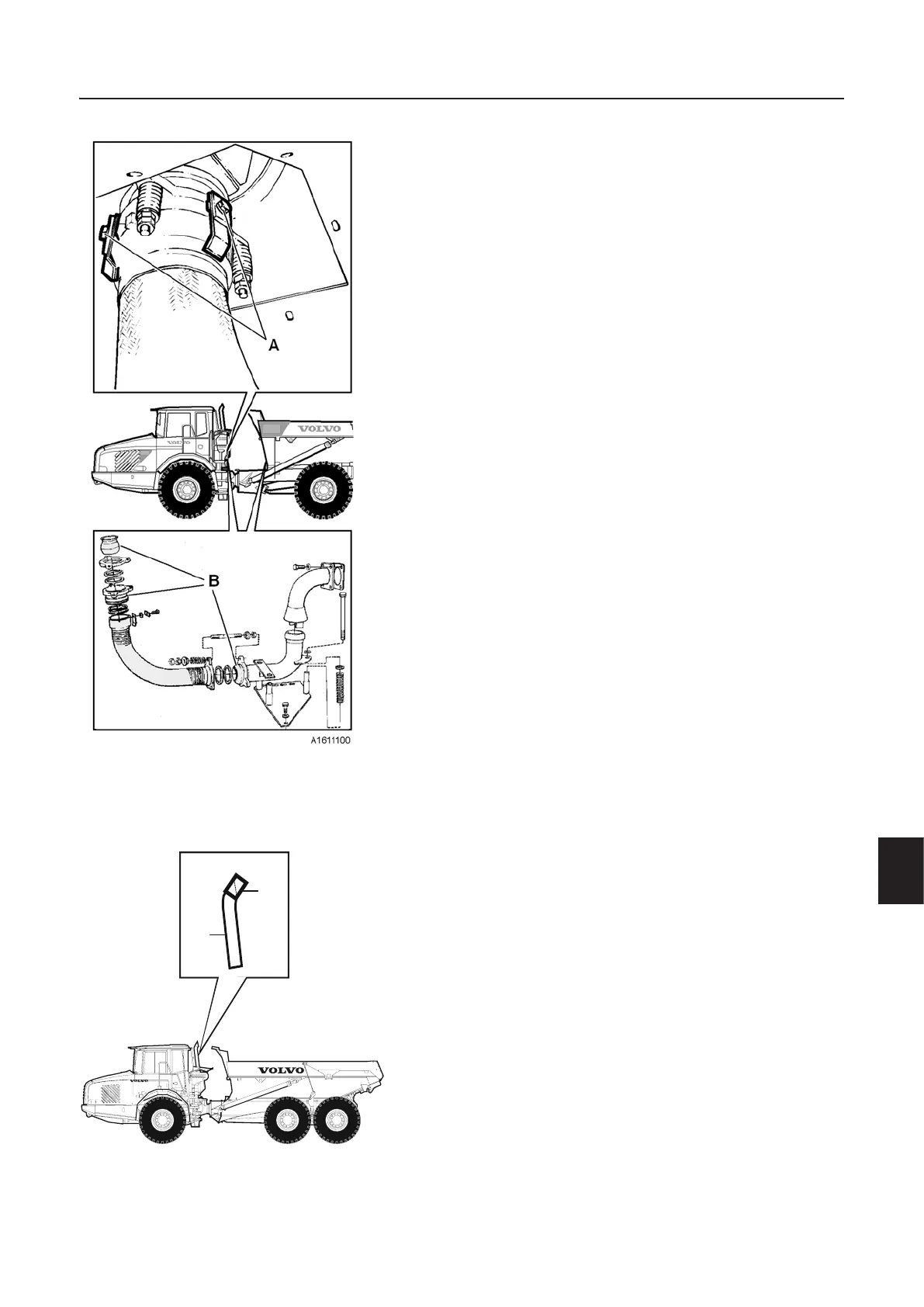 A

VOLVO

VOLVO

B

A1611100

VOLVO

VOLVO