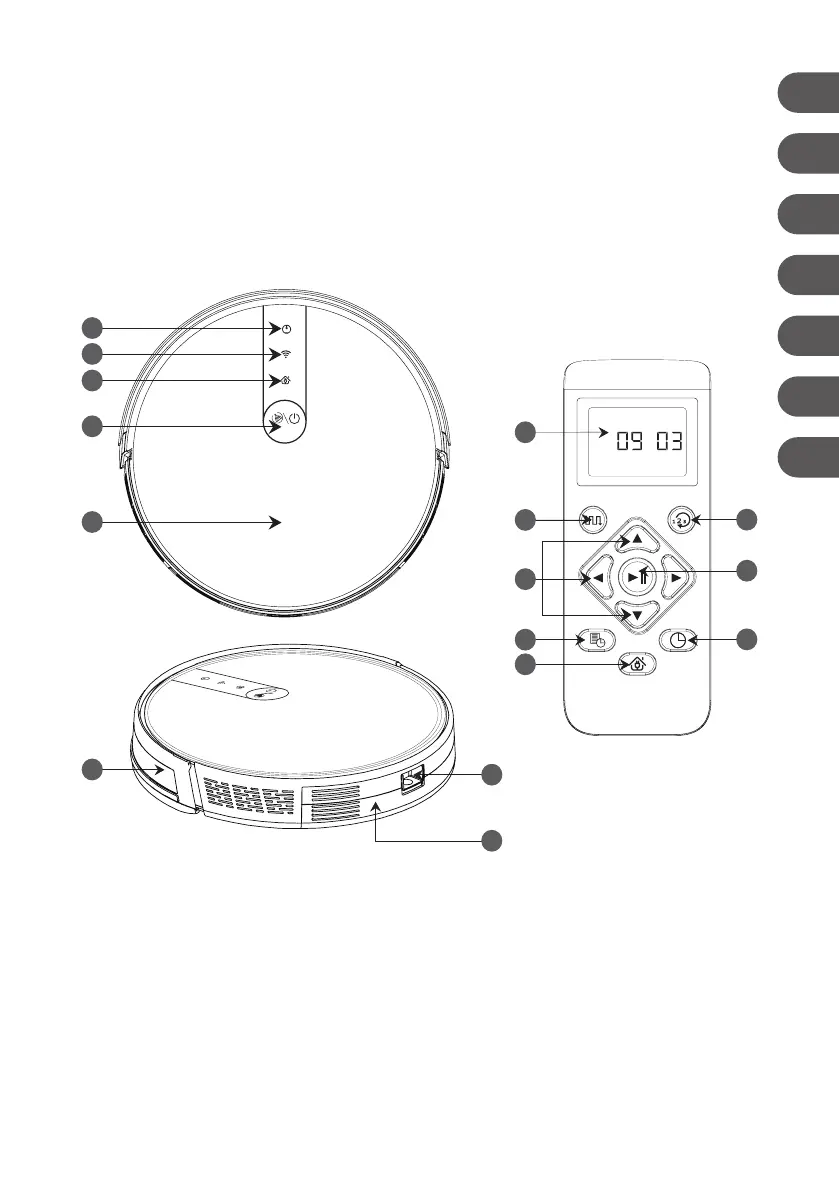 09 03