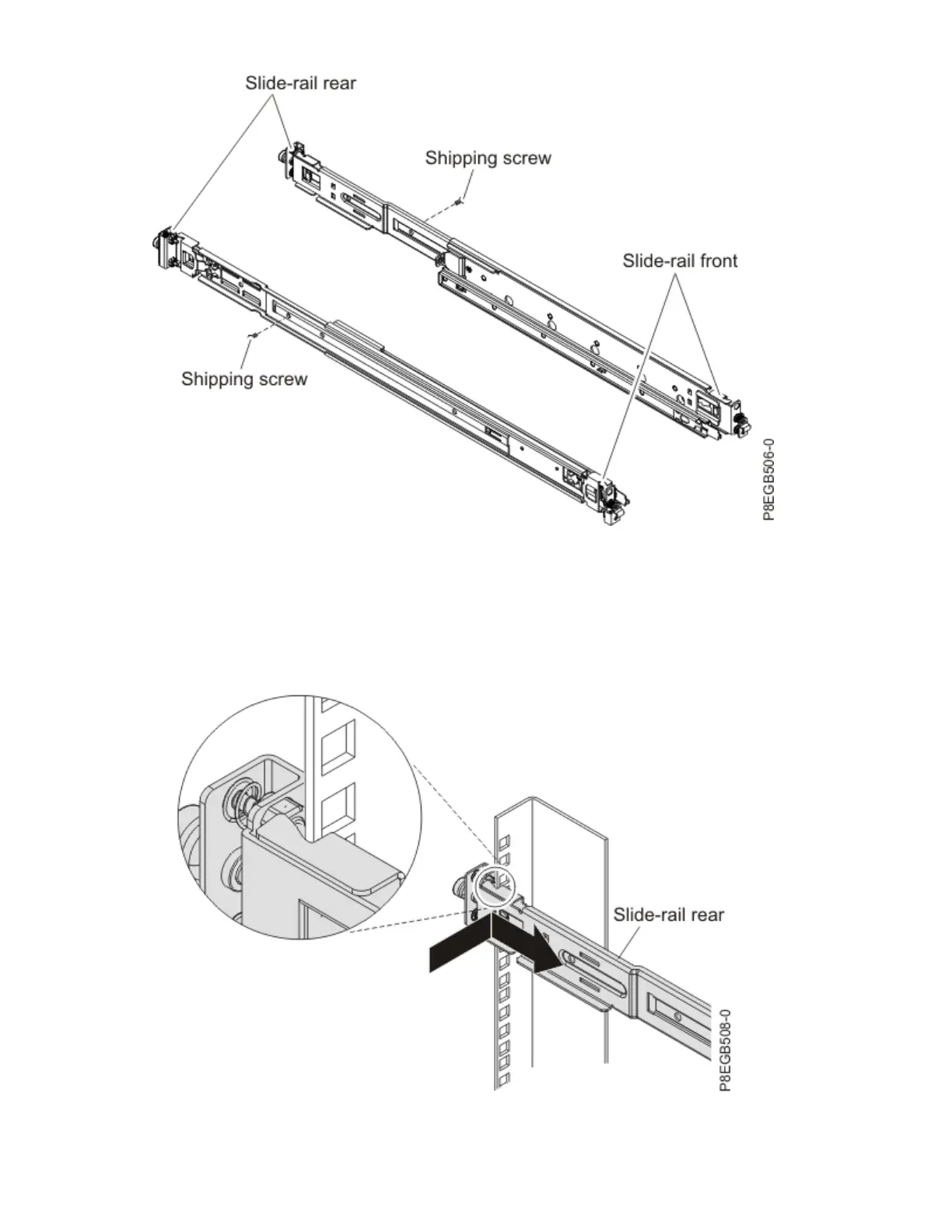 Slide-rail rear

Shipping screw

Slide-rail front

Shipping screw

P8EGB506-0

Slide-rail rear

P8EGB508-0