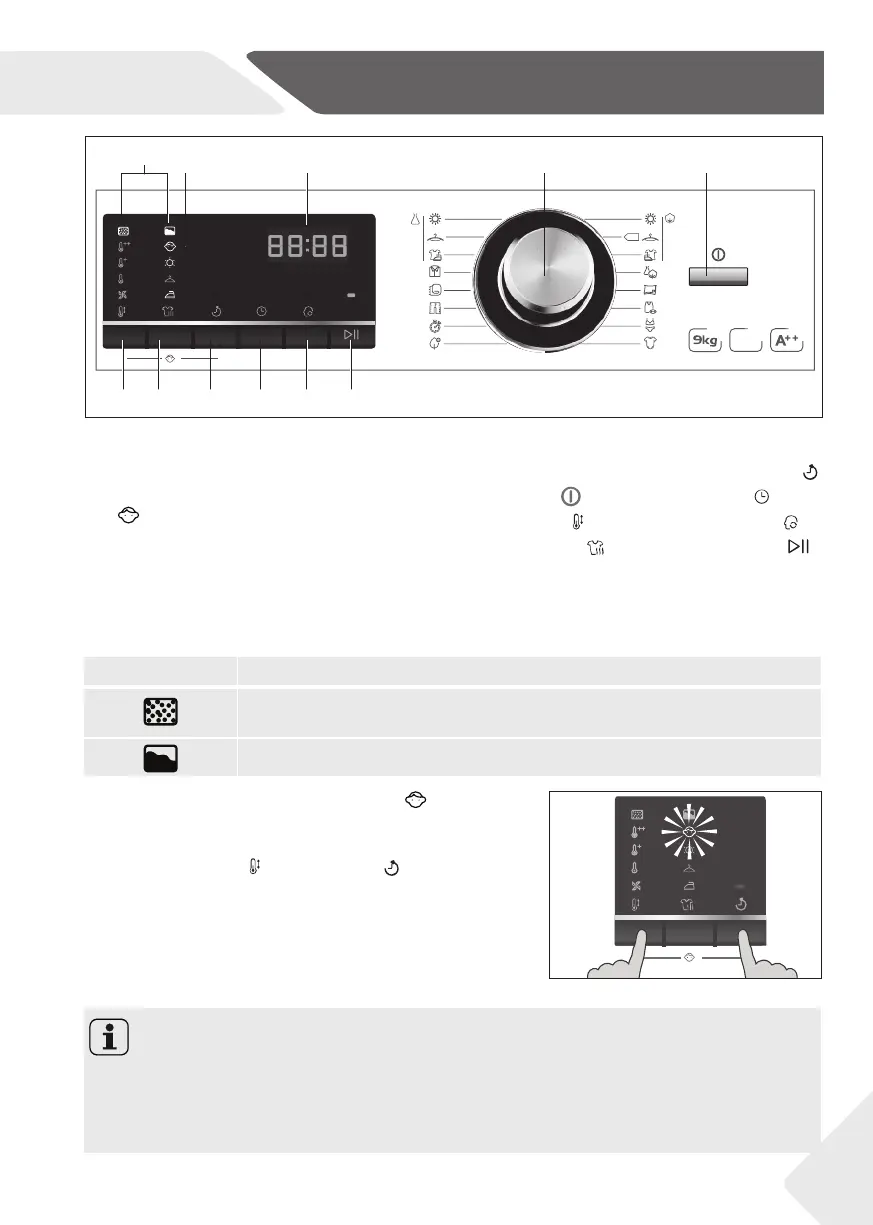 88:88

9kg

A⁺⁺