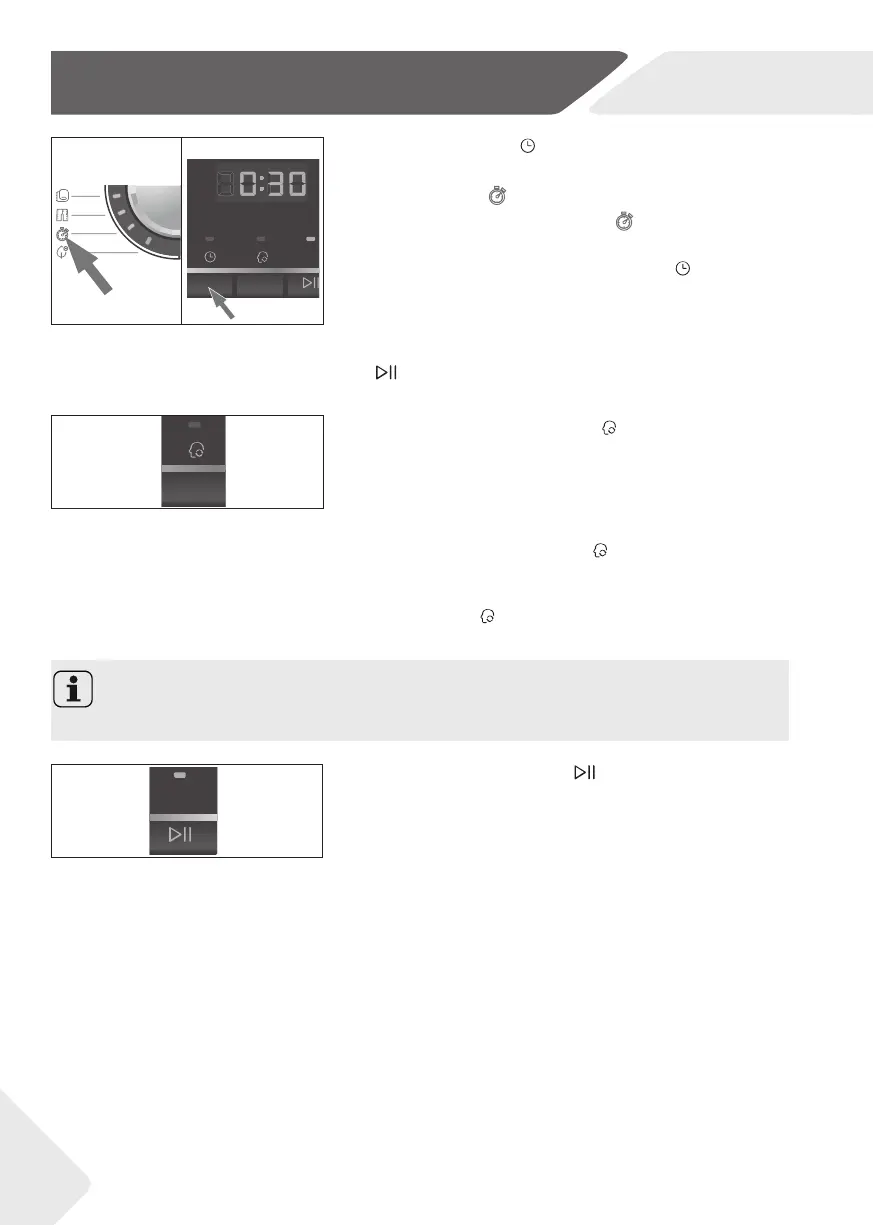 0:30