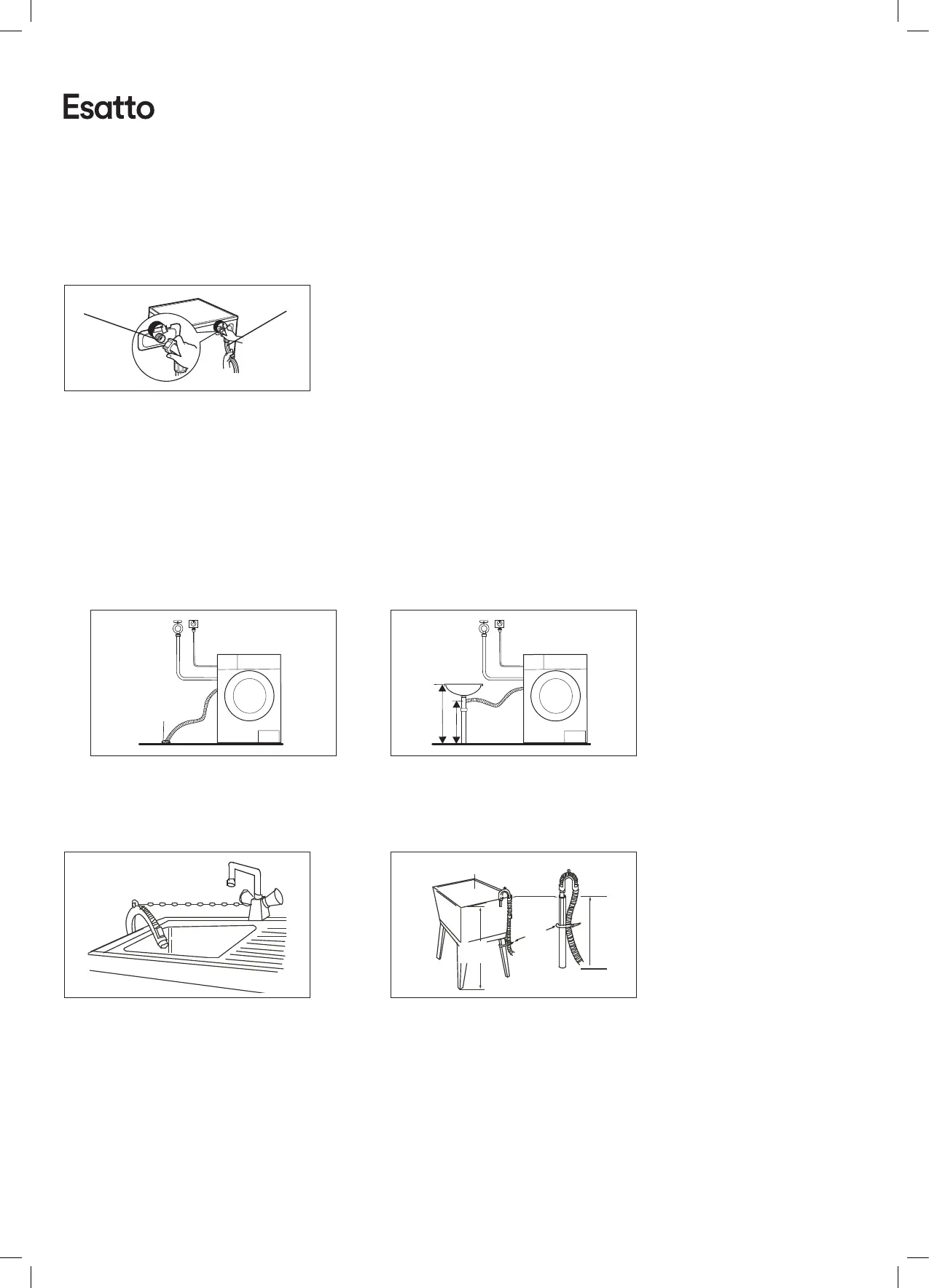 Esatto