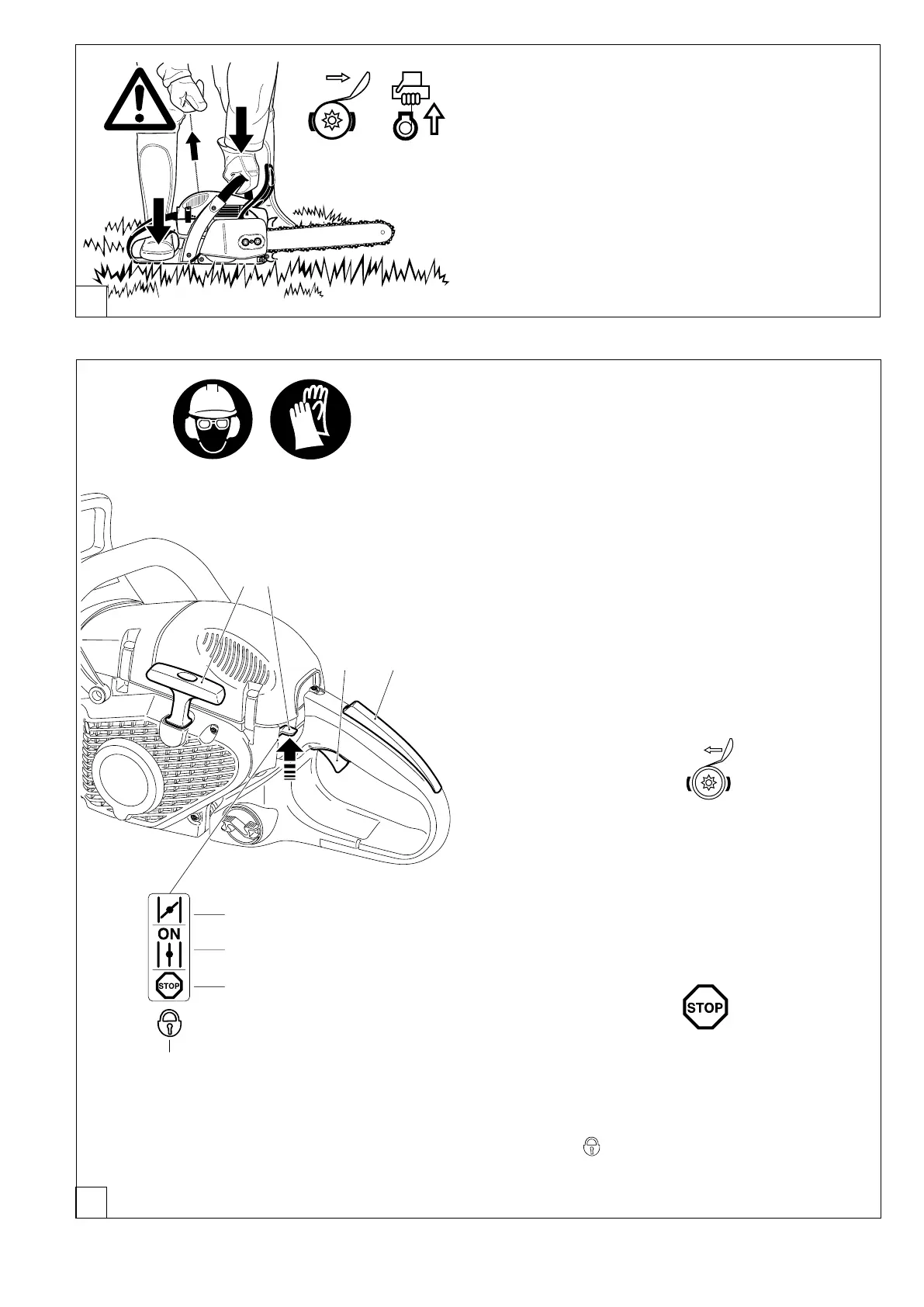 ON

STOP

STOP