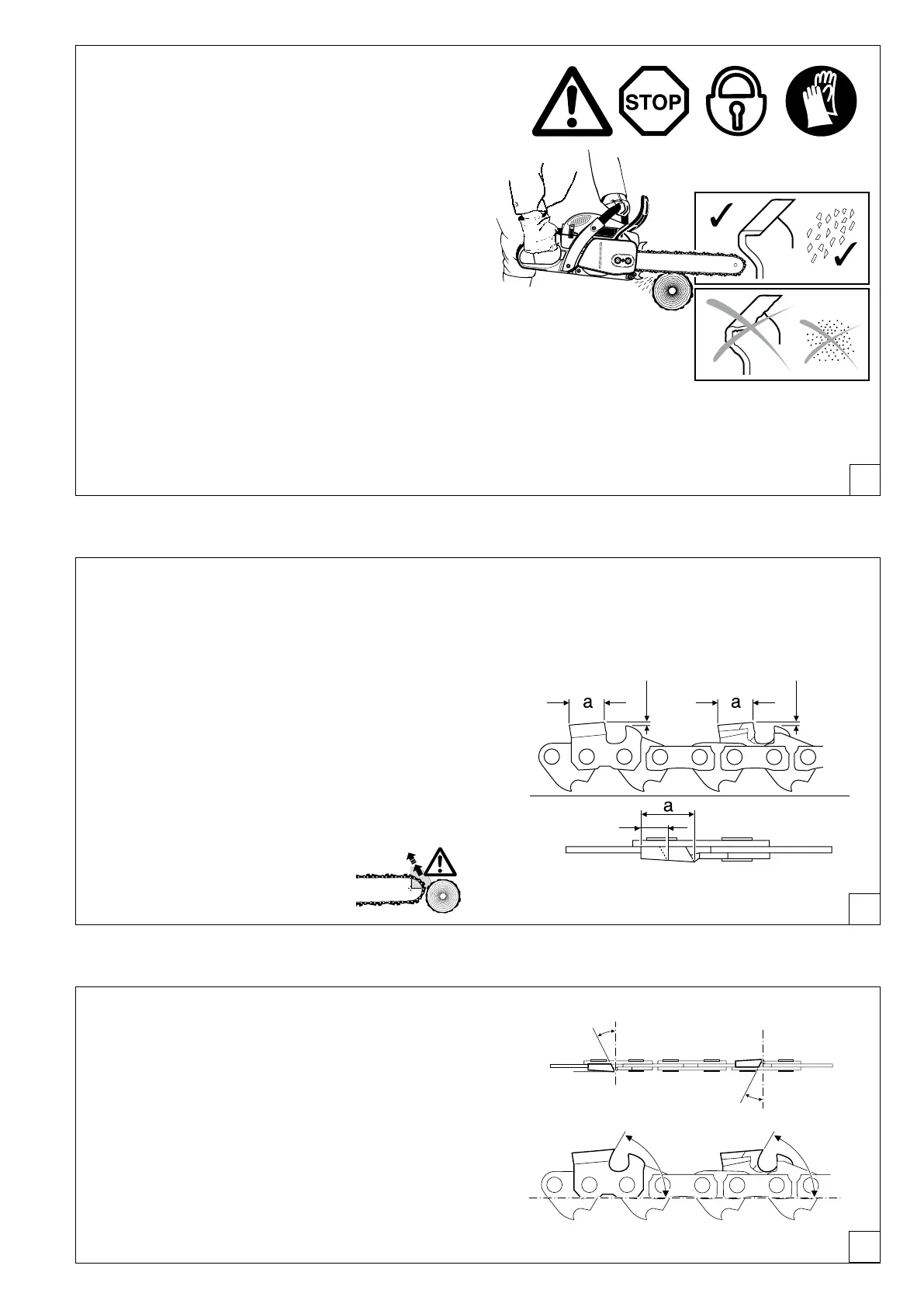 STOP

a
a
a