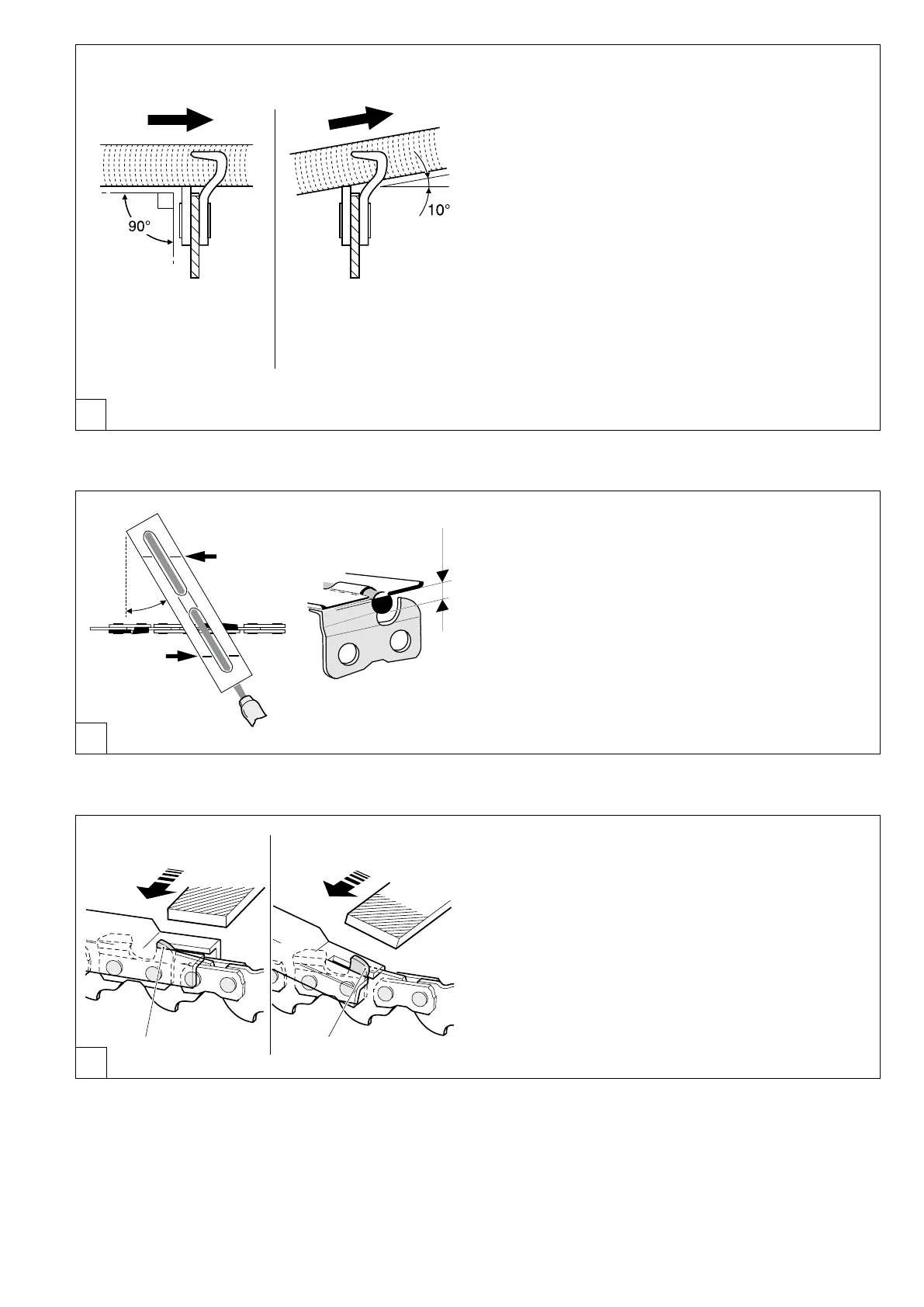 90°

10°