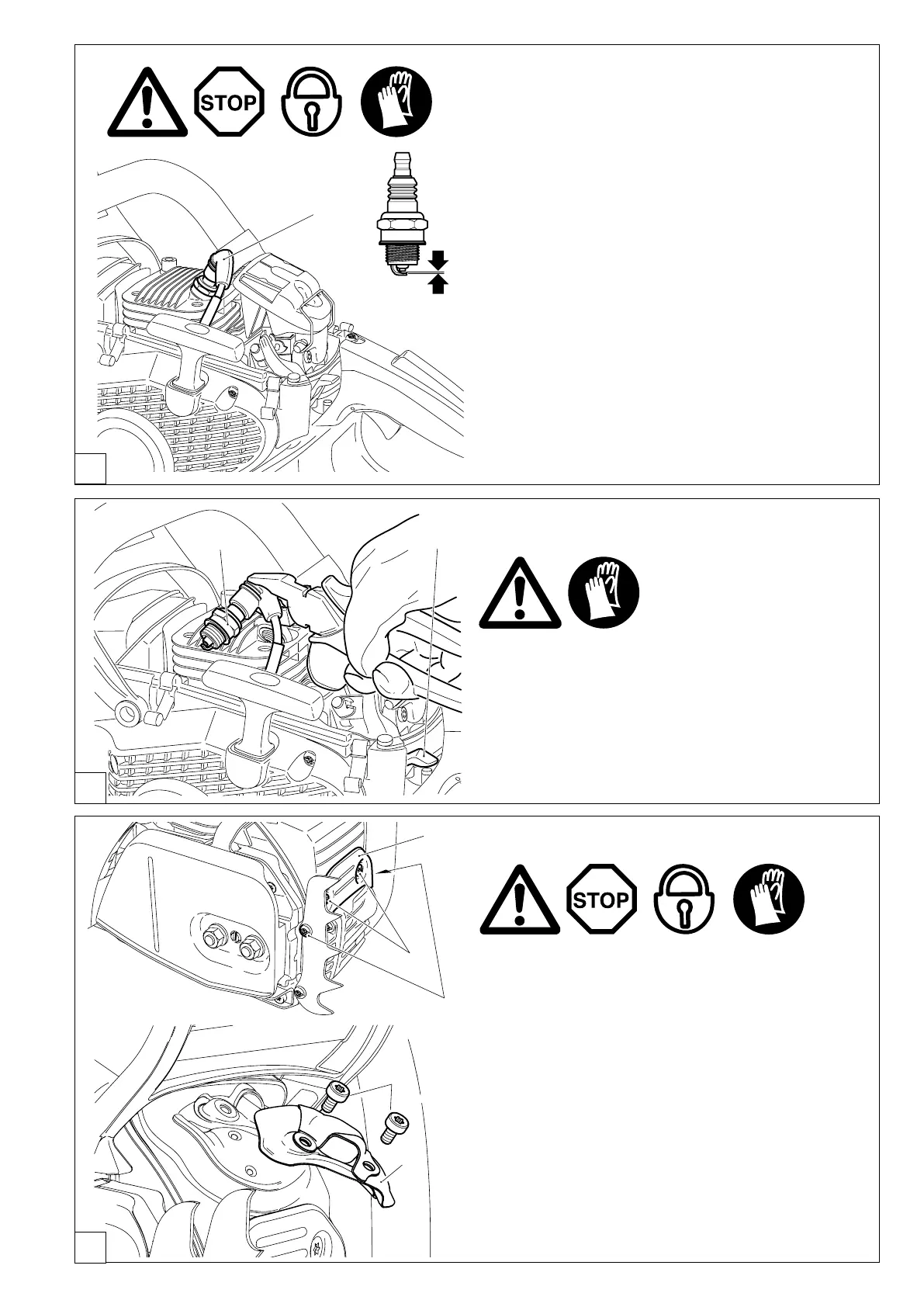 STOP

STOP