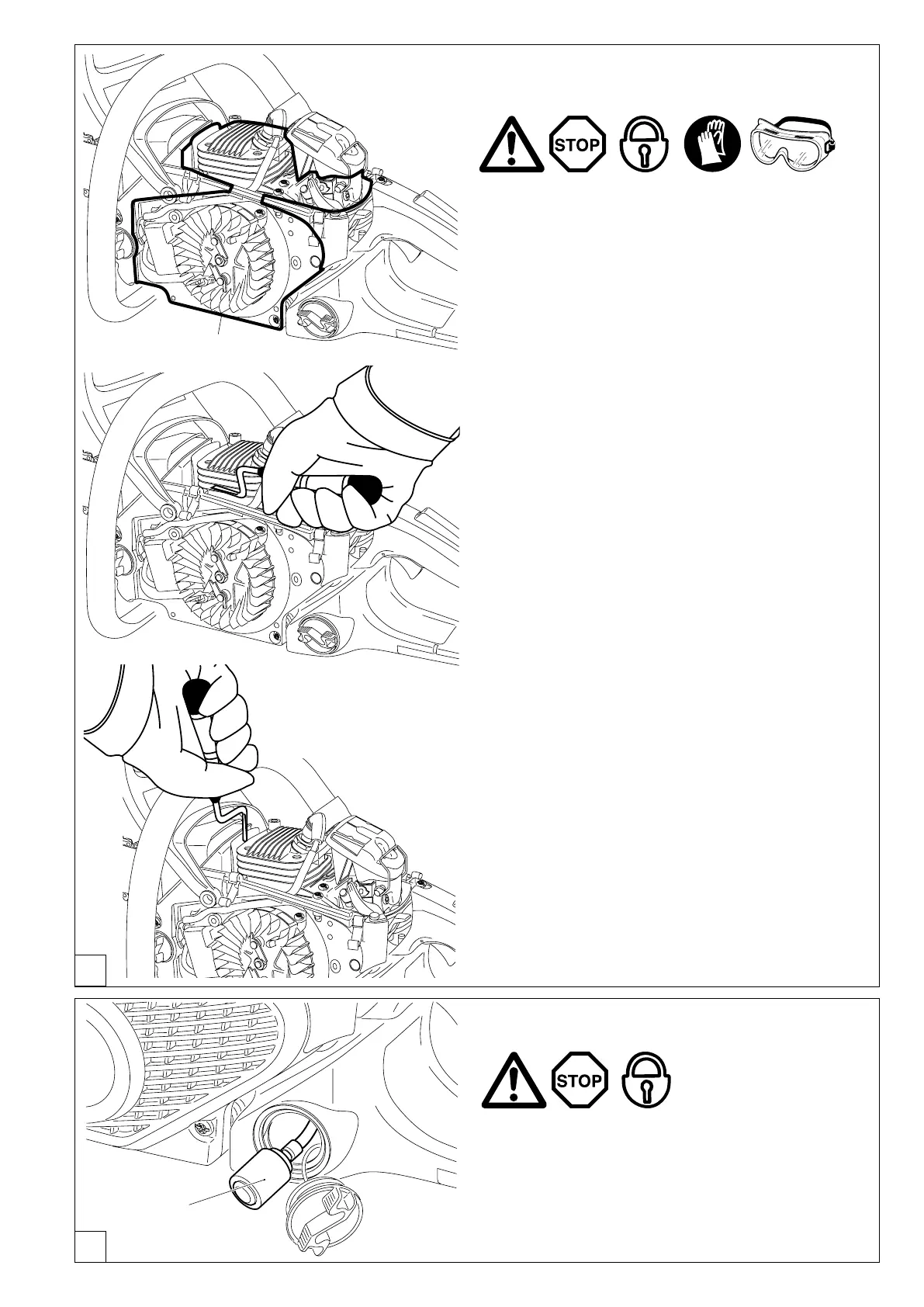 STOP

STOP