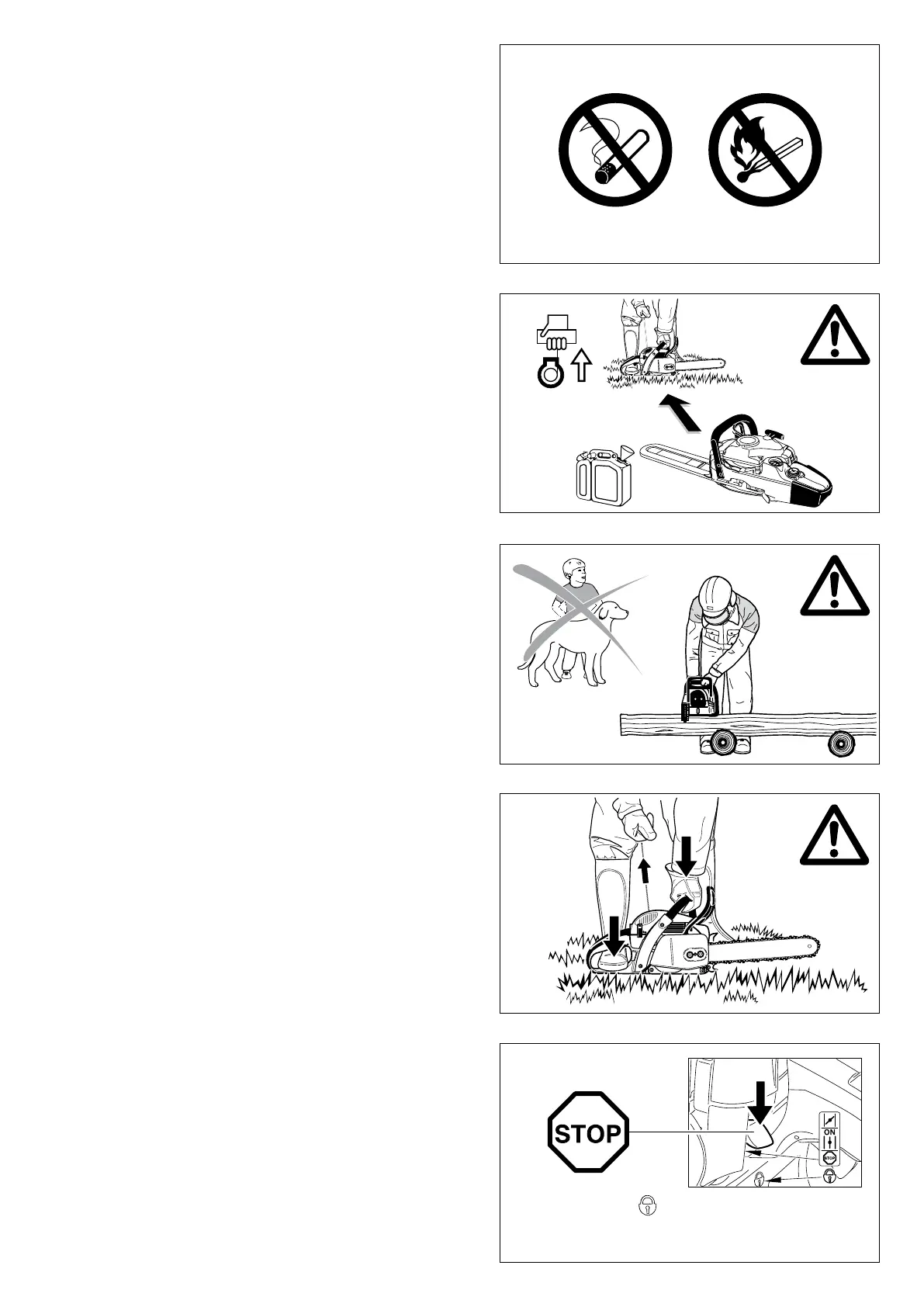 STOP

ON

STOP