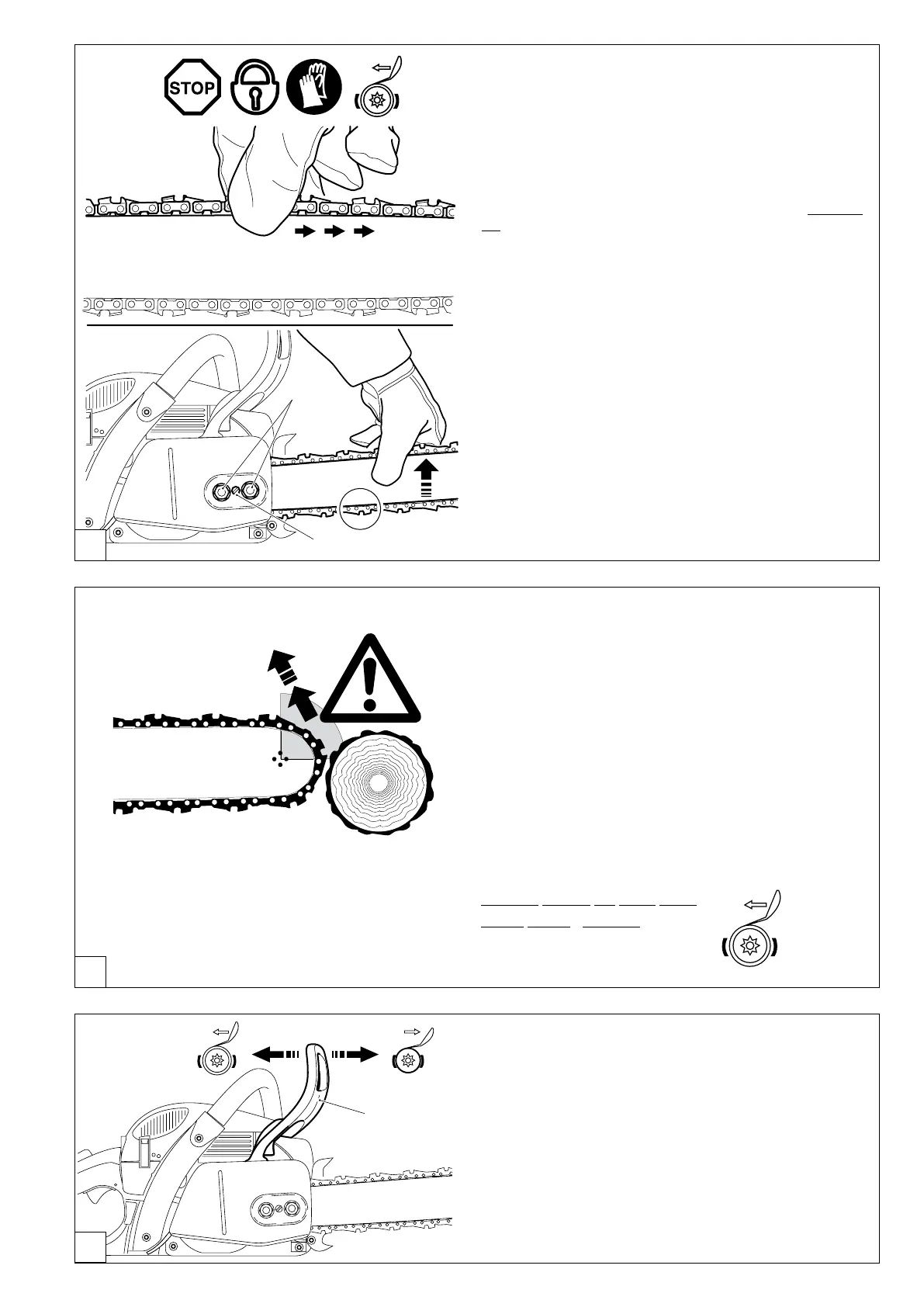 STOP