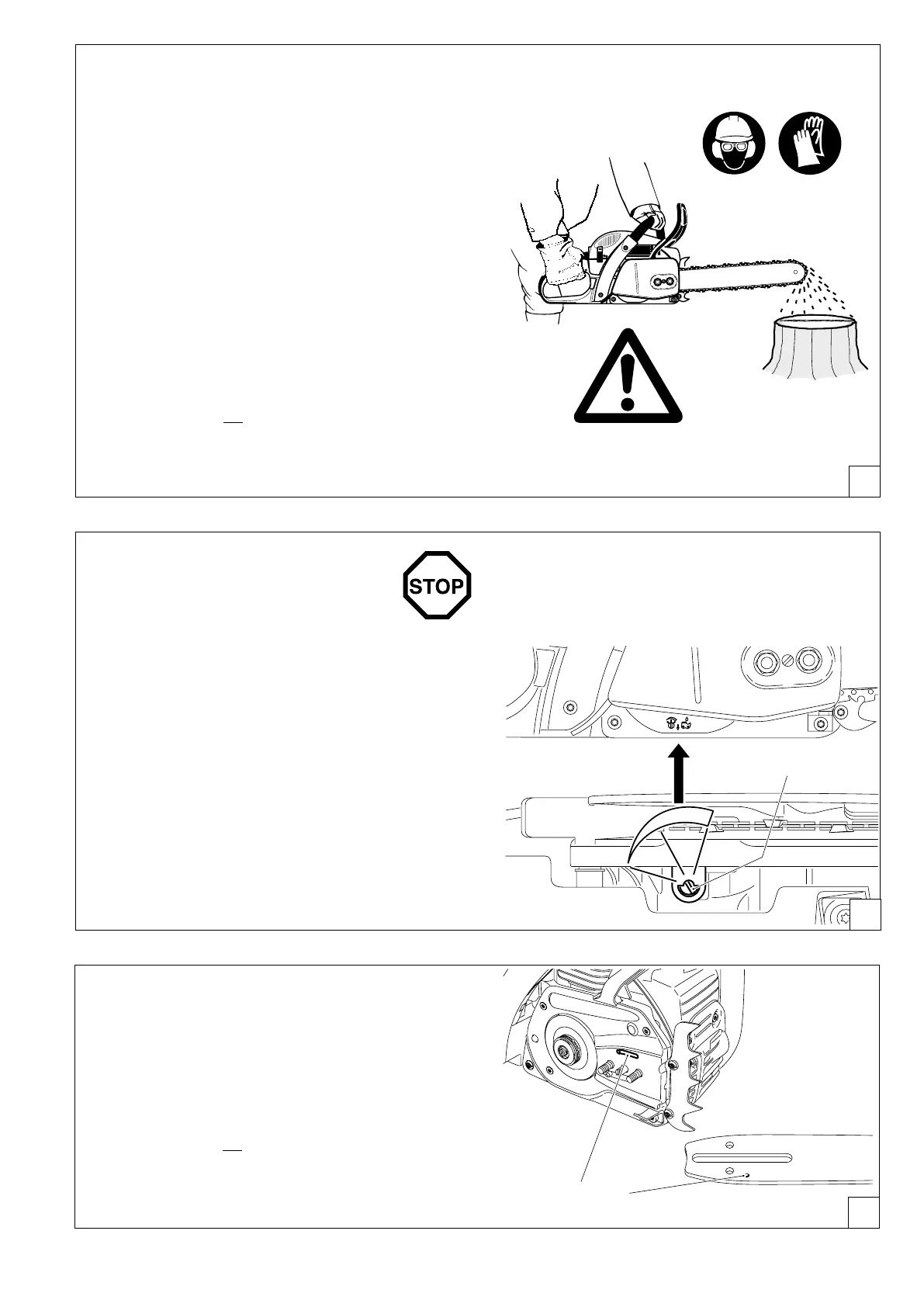 STOP