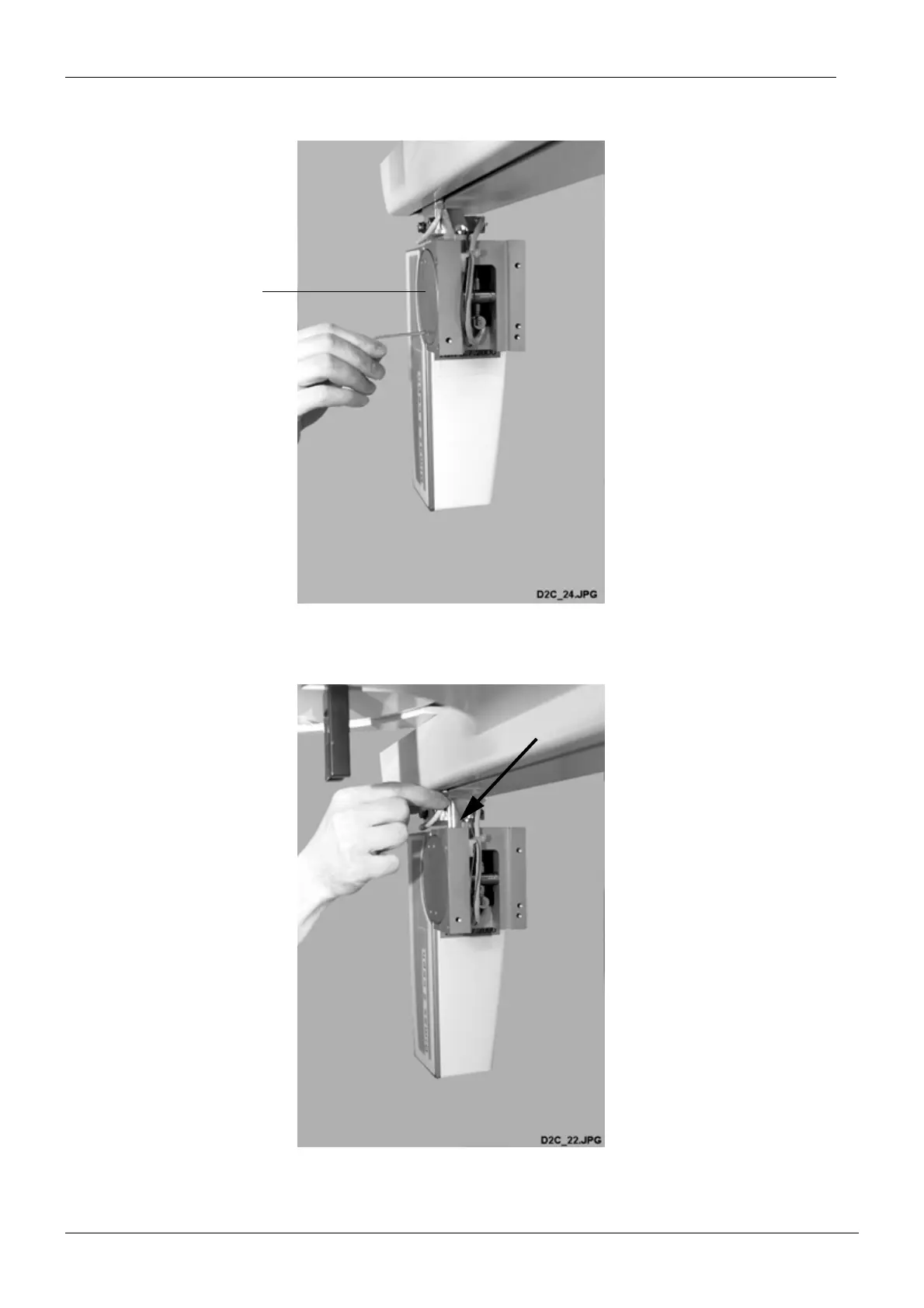 D2C_24.JPG

D2C_22.JPG