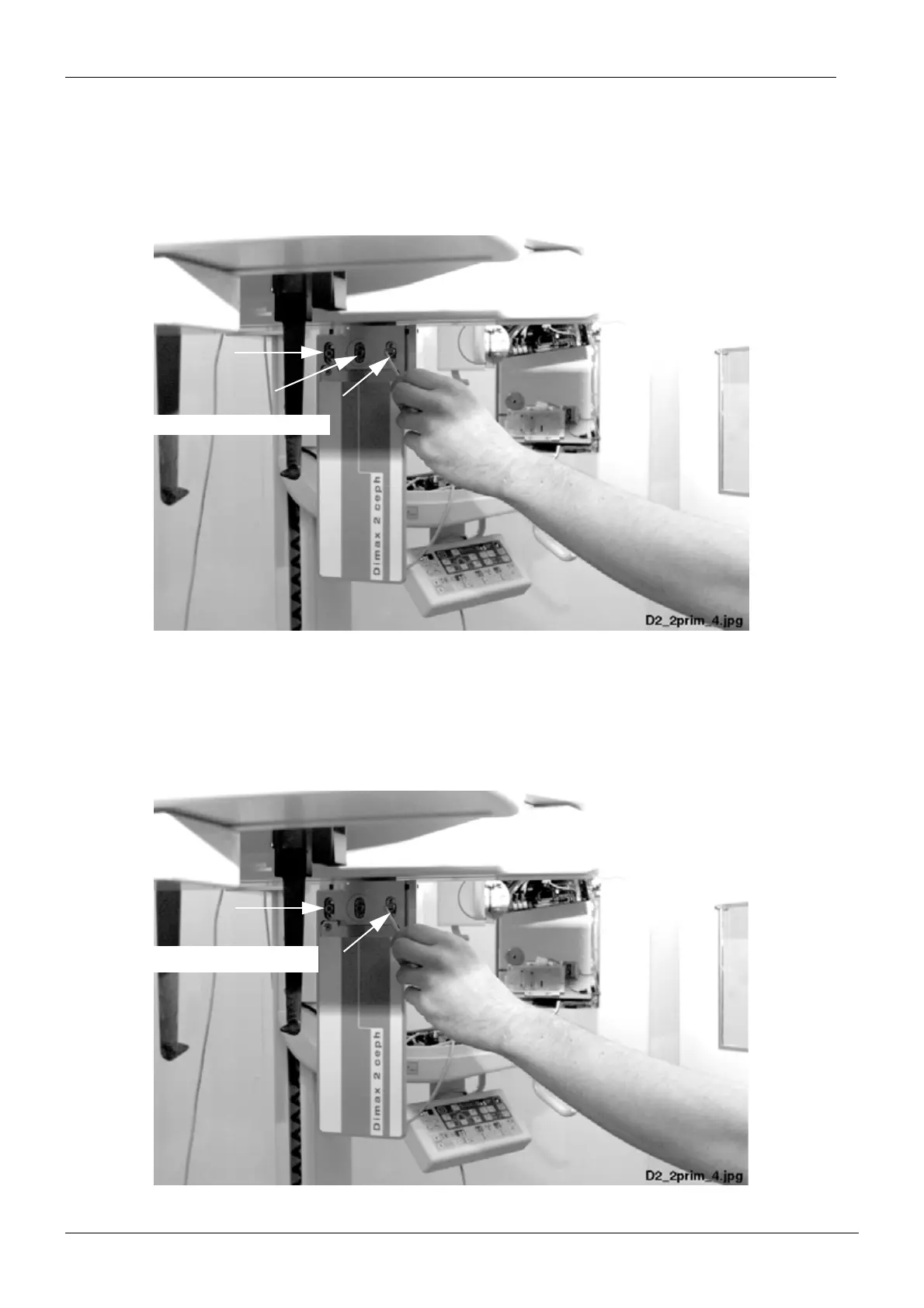 Dimax 2 ceph

D2_2prim_4.jpg

Dimax 2 ceph

D2_2prim_4.jpg