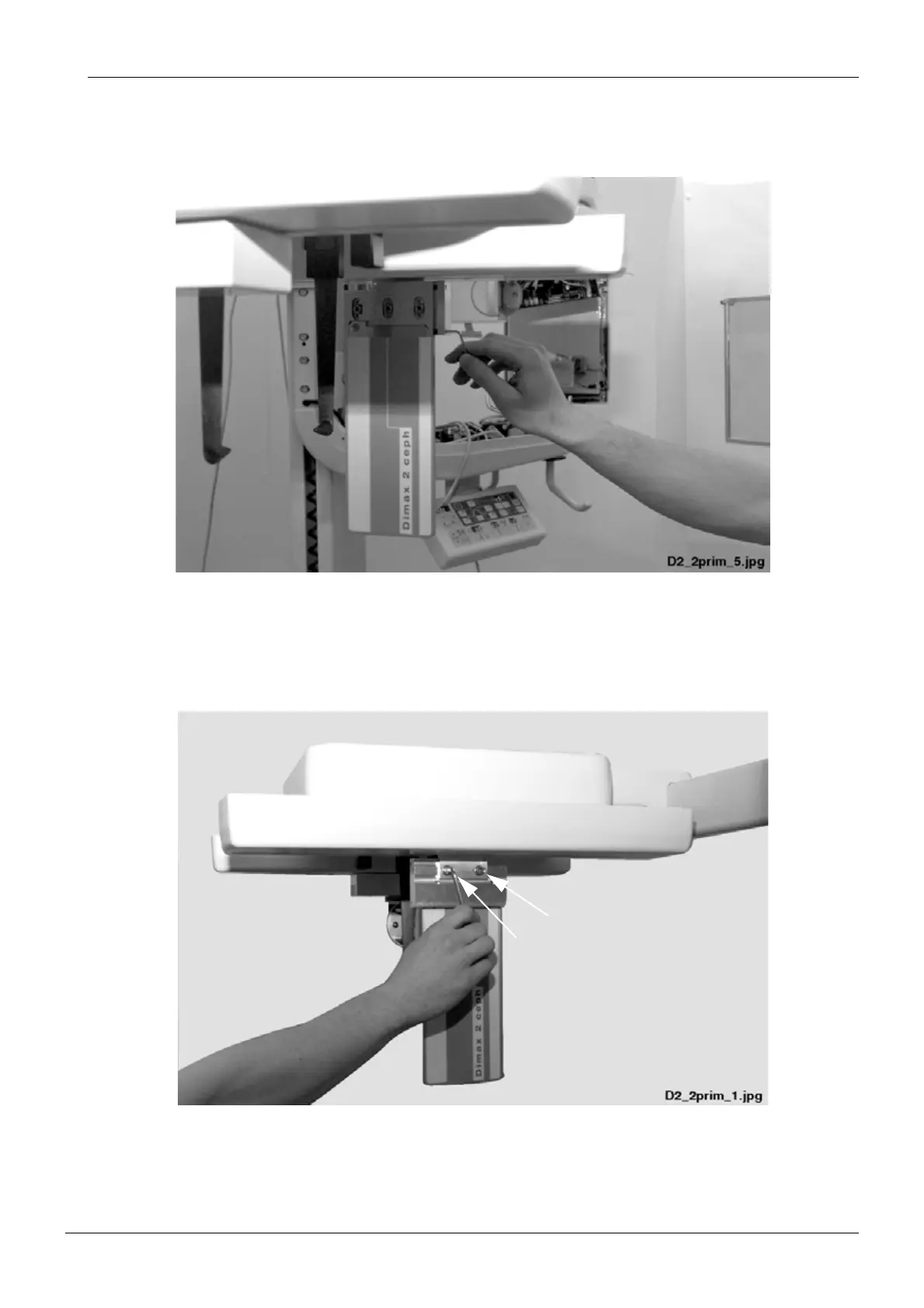 Dimax 2 ceph

D2_2prim_5.jpg

Dimax 2 ceph

D2_2prim_1.jpg