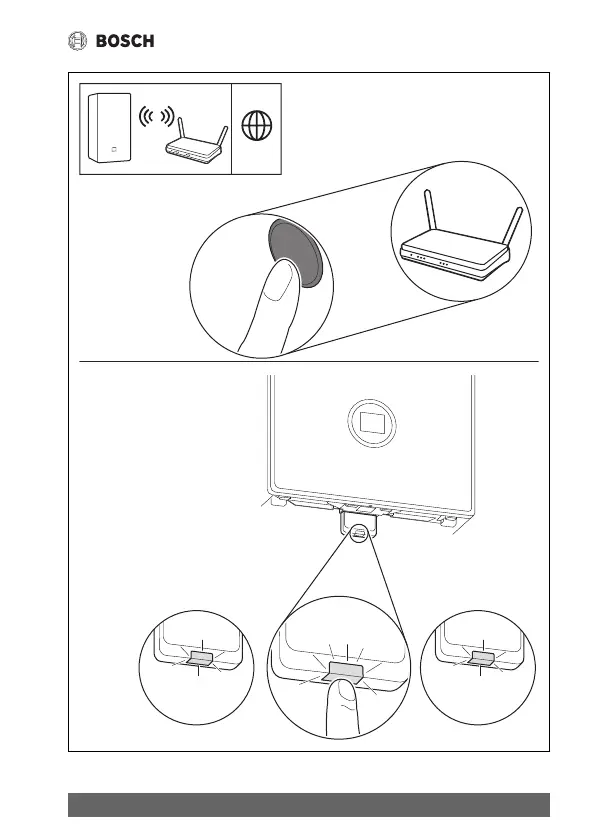 BOSCH