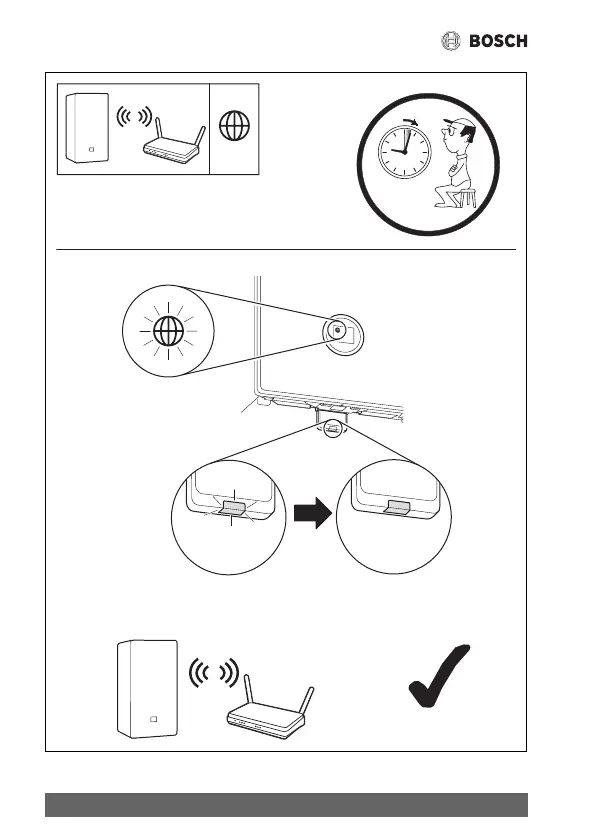 BOSCH