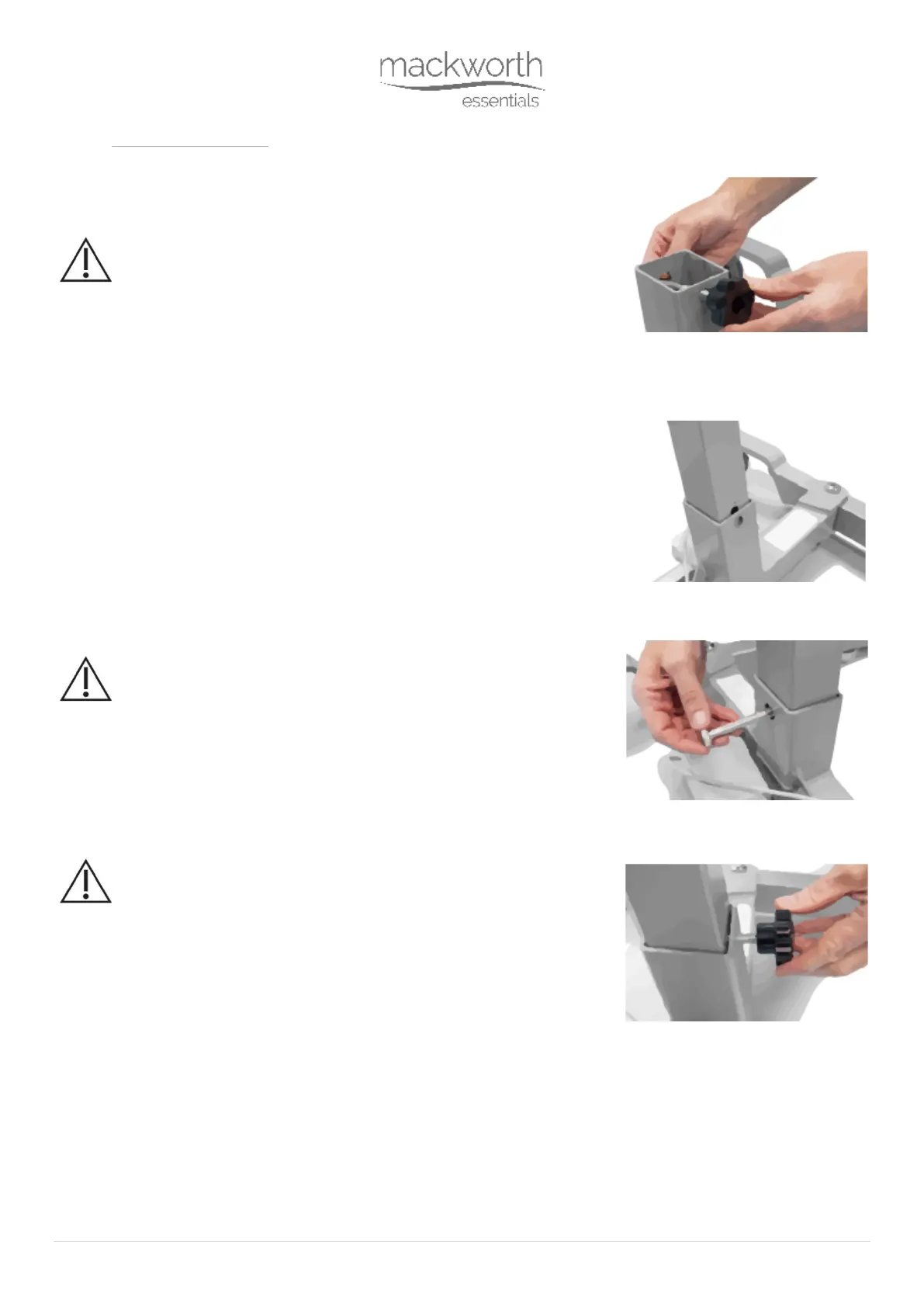 mackworth
essentials