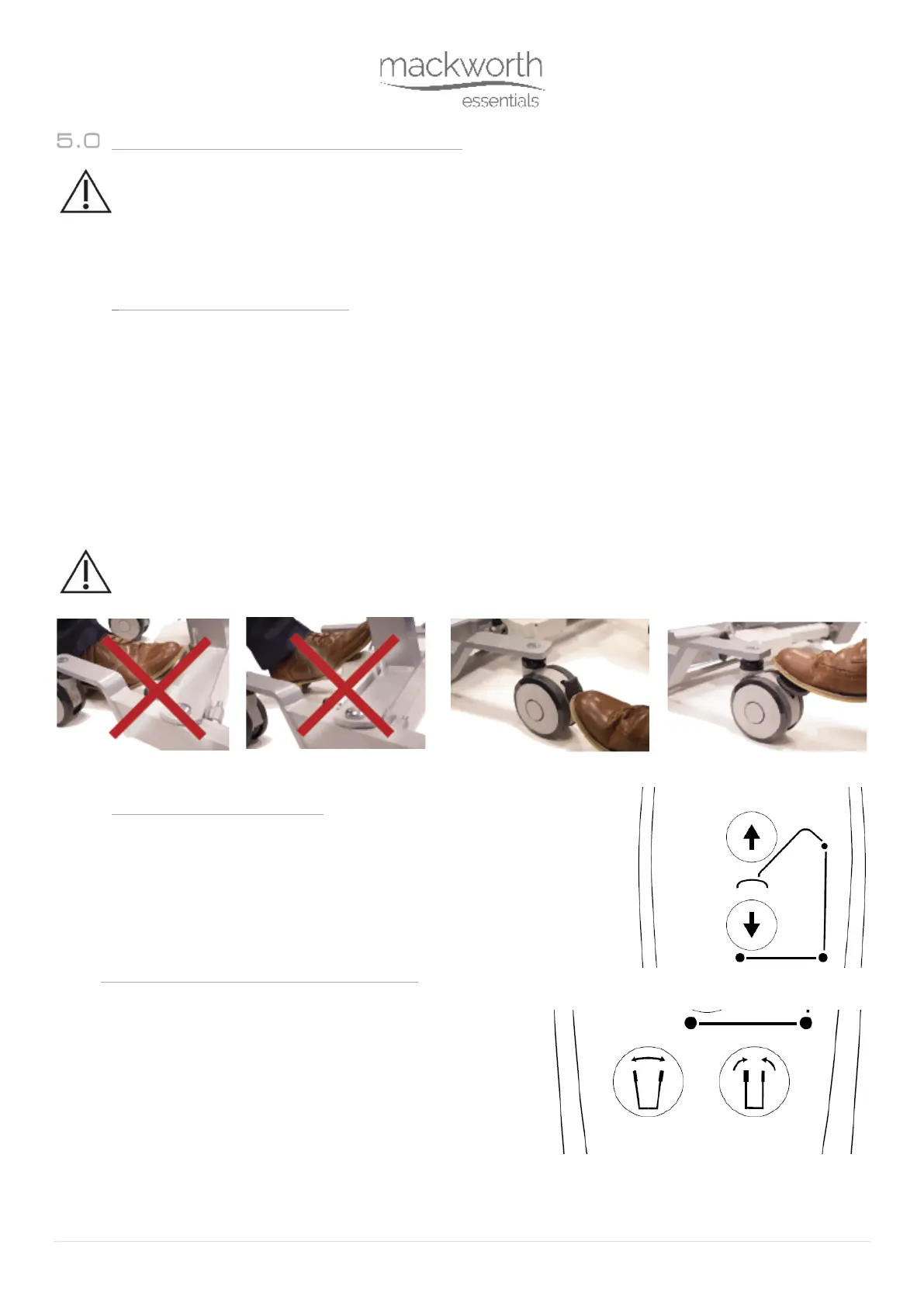 mackworth
essentials

5.0