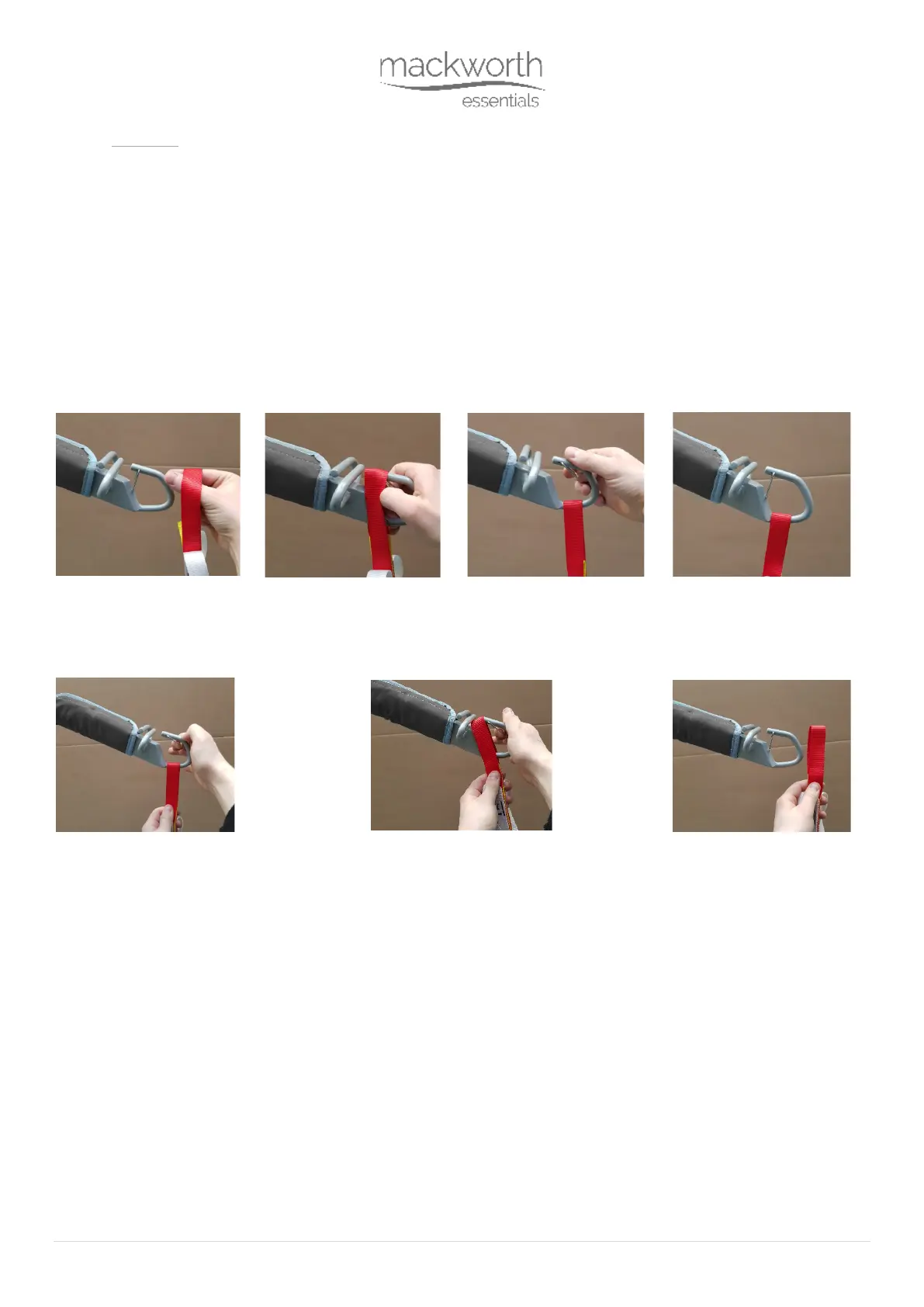 mackworth
essentials