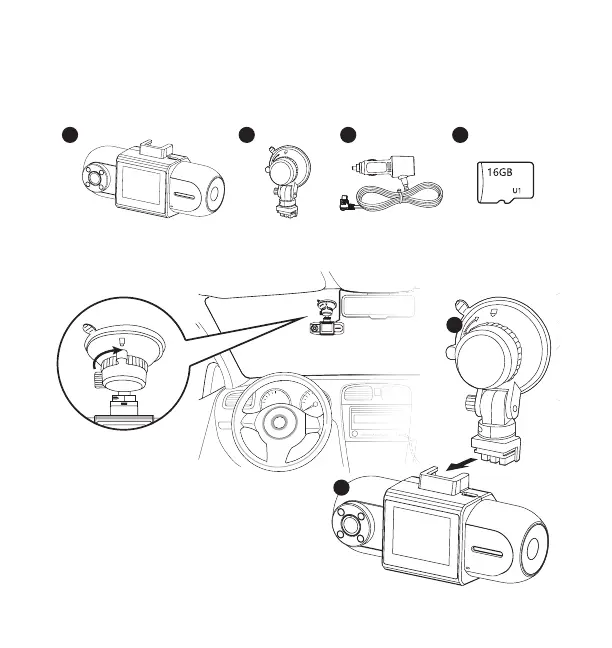 16GB
U1