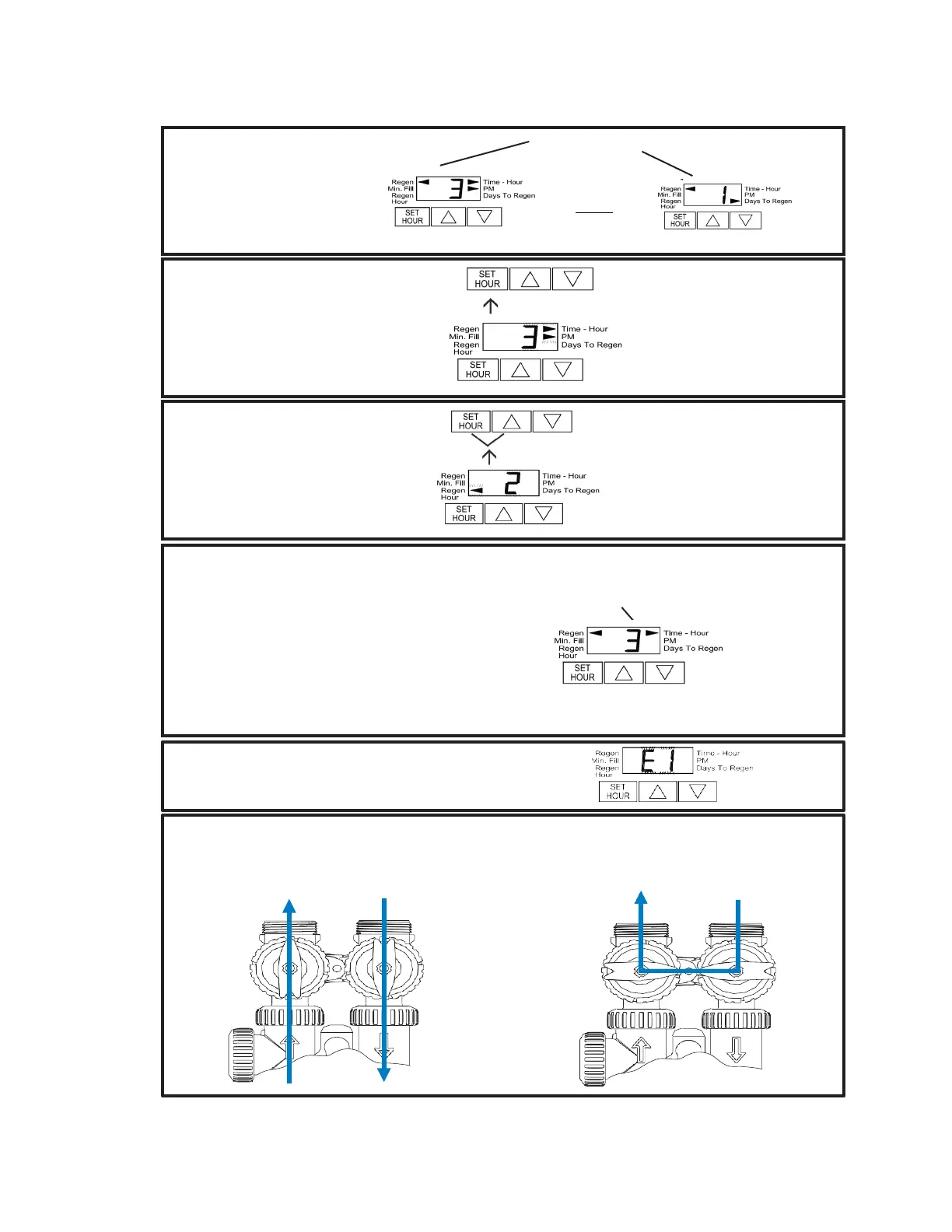 Regen
Min. Fill
Regen
Hour

3

Time - Hour
PM
Days To Regen

SET HOUR

Regen
Min. Fill
Regen
Hour

1

Time - Hour
PM
Days To Regen

SET HOUR

SET HOUR

Regen
Min. Fill
Regen
Hour

3

Time - Hour
PM
Days To Regen

SET HOUR

SET HOUR

Regen
Min. Fill
Regen
Hour

2

Time - Hour
PM
Days To Regen

SET HOUR

Regen
Min. Fill
Regen
Hour

3

Time - Hour
PM
Days To Regen

SET HOUR

Regen
Min. Fill
Regen
Hour

E1

Time - Hour
PM
Days To Regen

SET HOUR