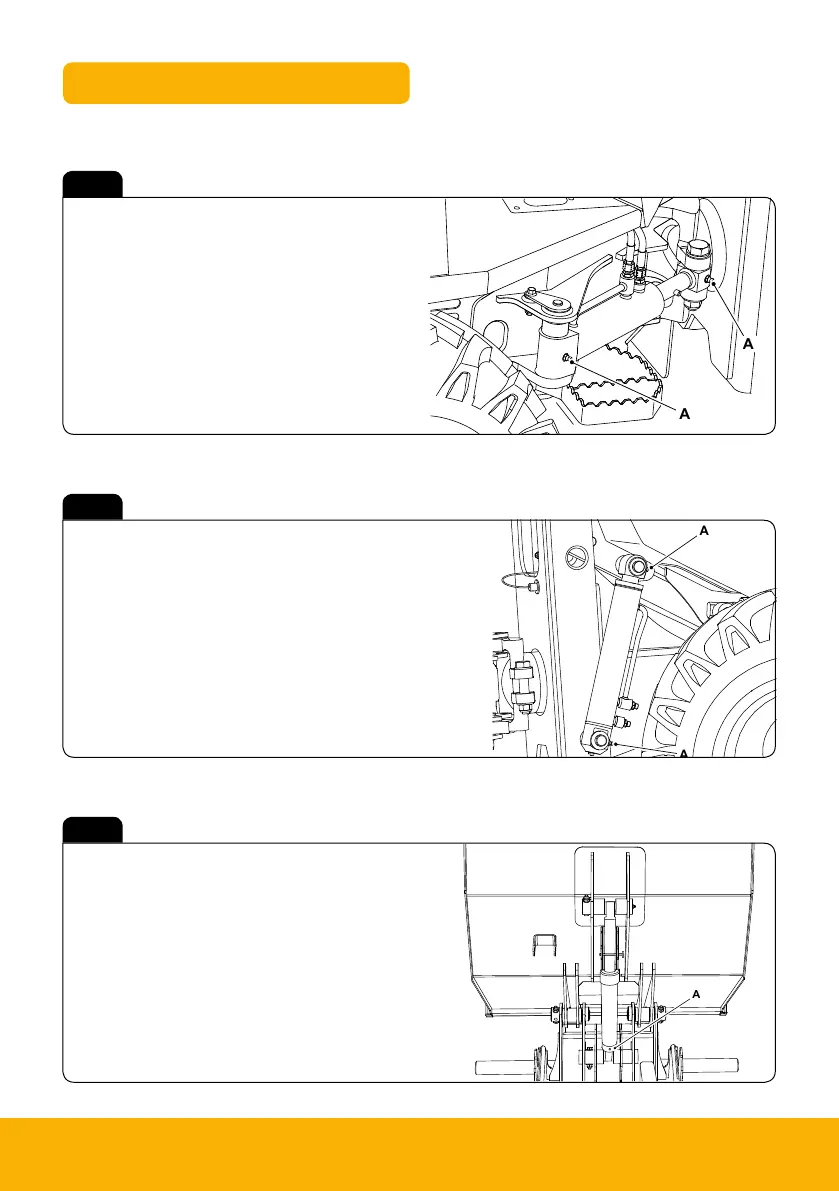 A

A

A

A

A