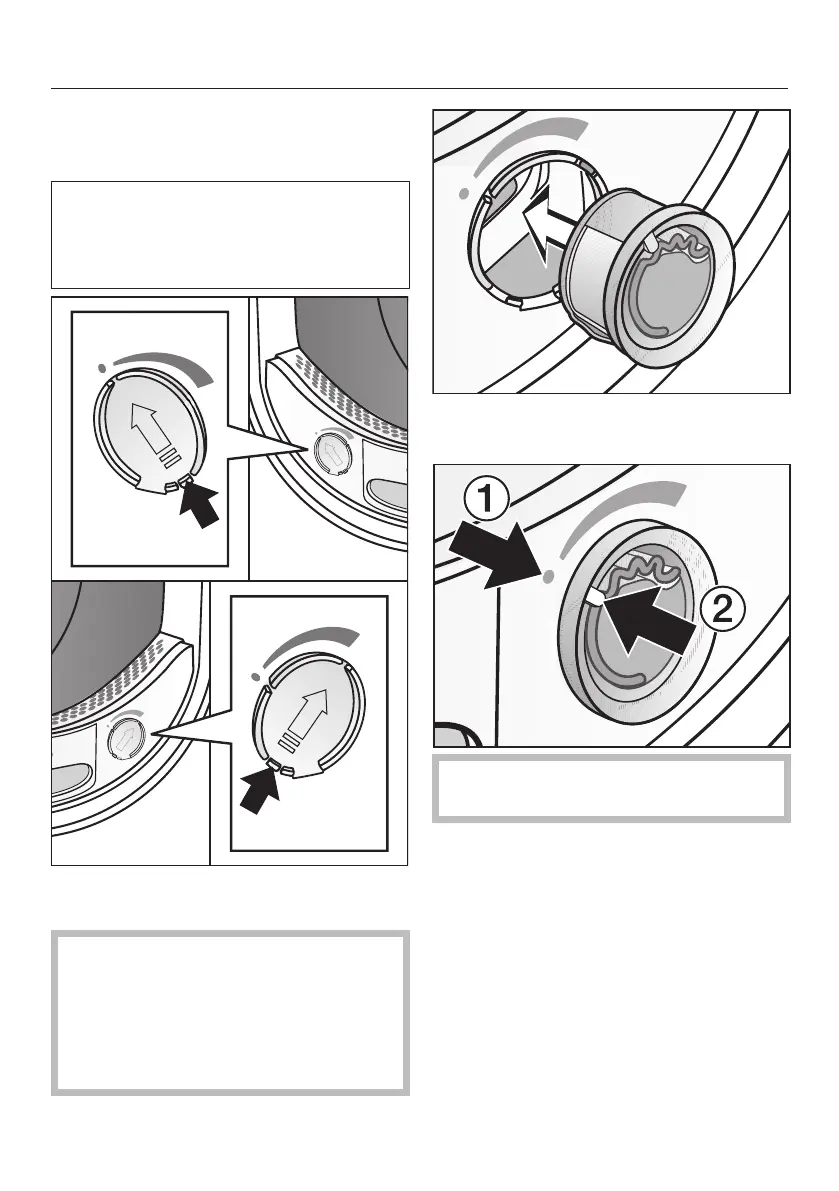 1

2