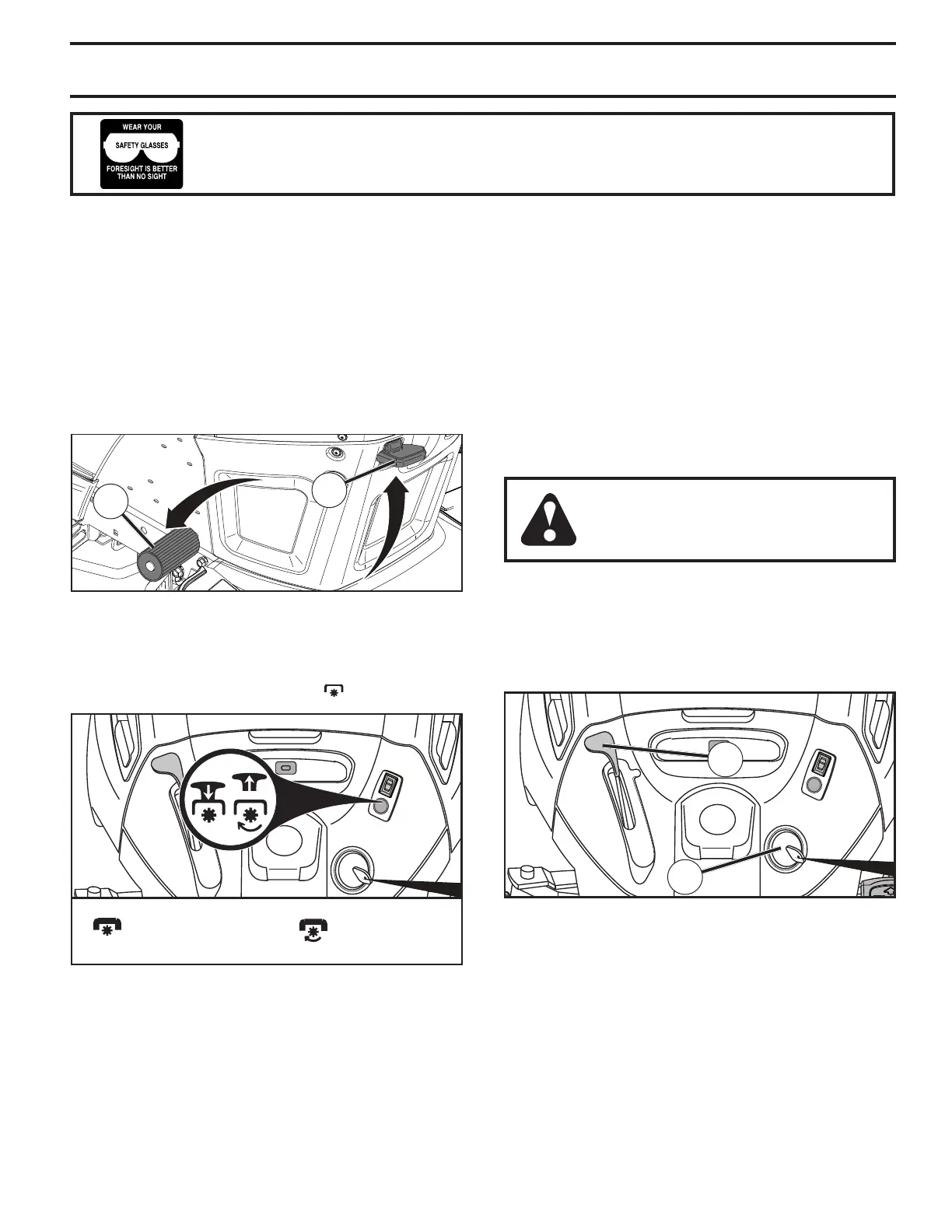 WEAR YOUR

SAFETY GLASSES

FORESIGHT IS BETTER THAN NO SIGHT