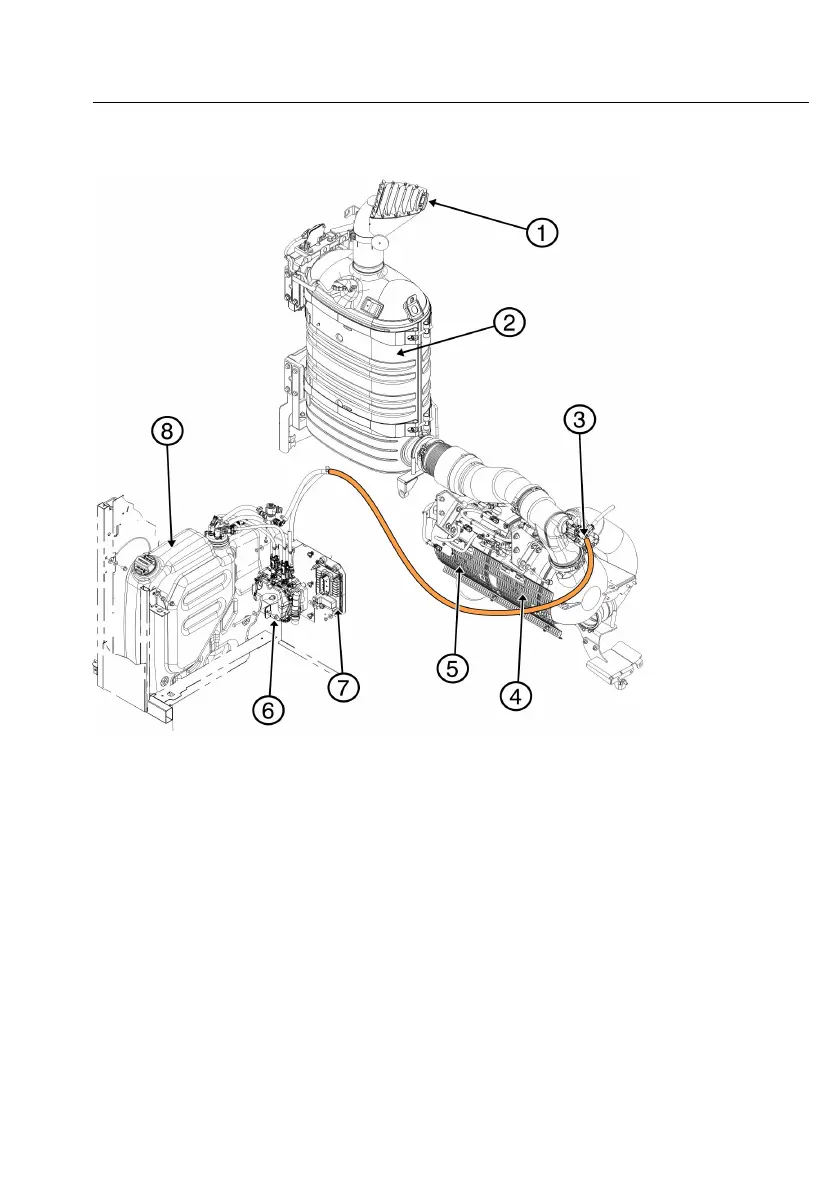 1
2
3
8
5
4
7
6