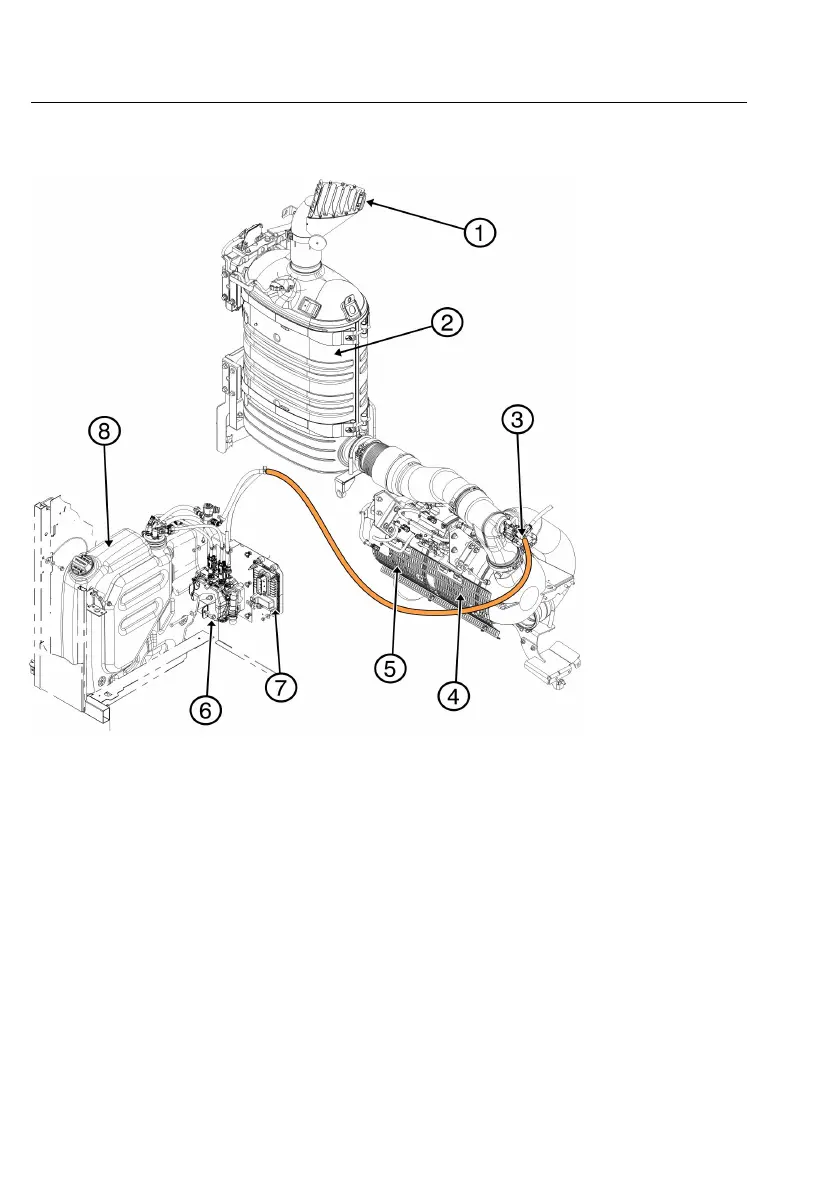 1
2
3
8
5
4
7
6