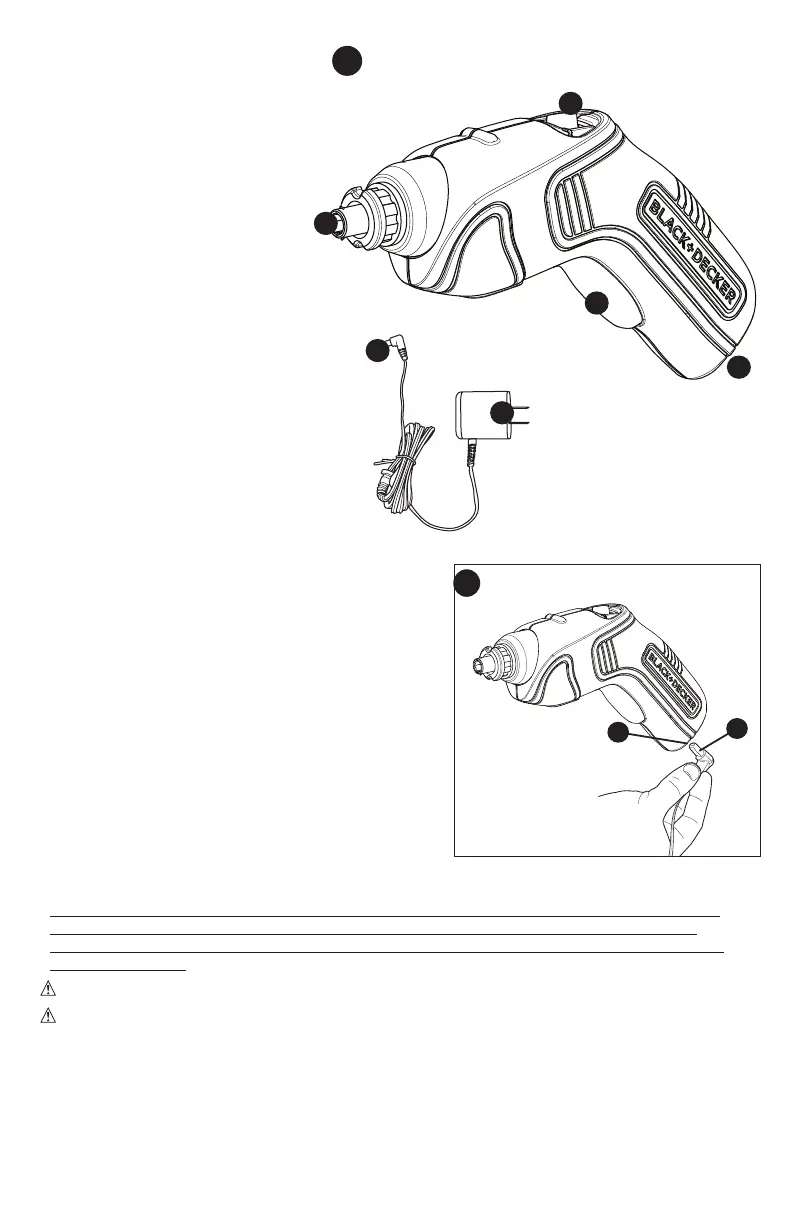 BLACK+DECKER

BLACK+DECKER