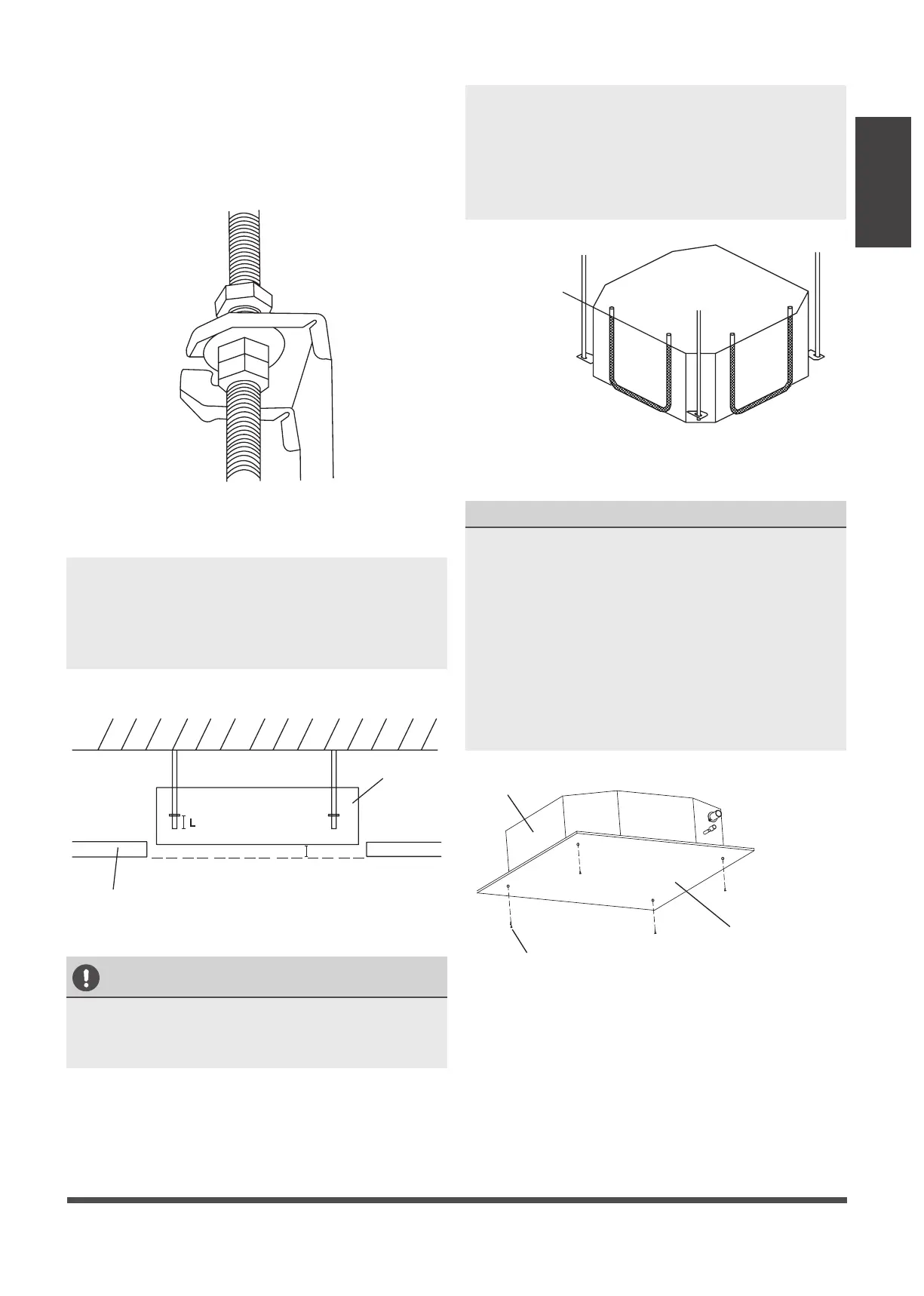 L