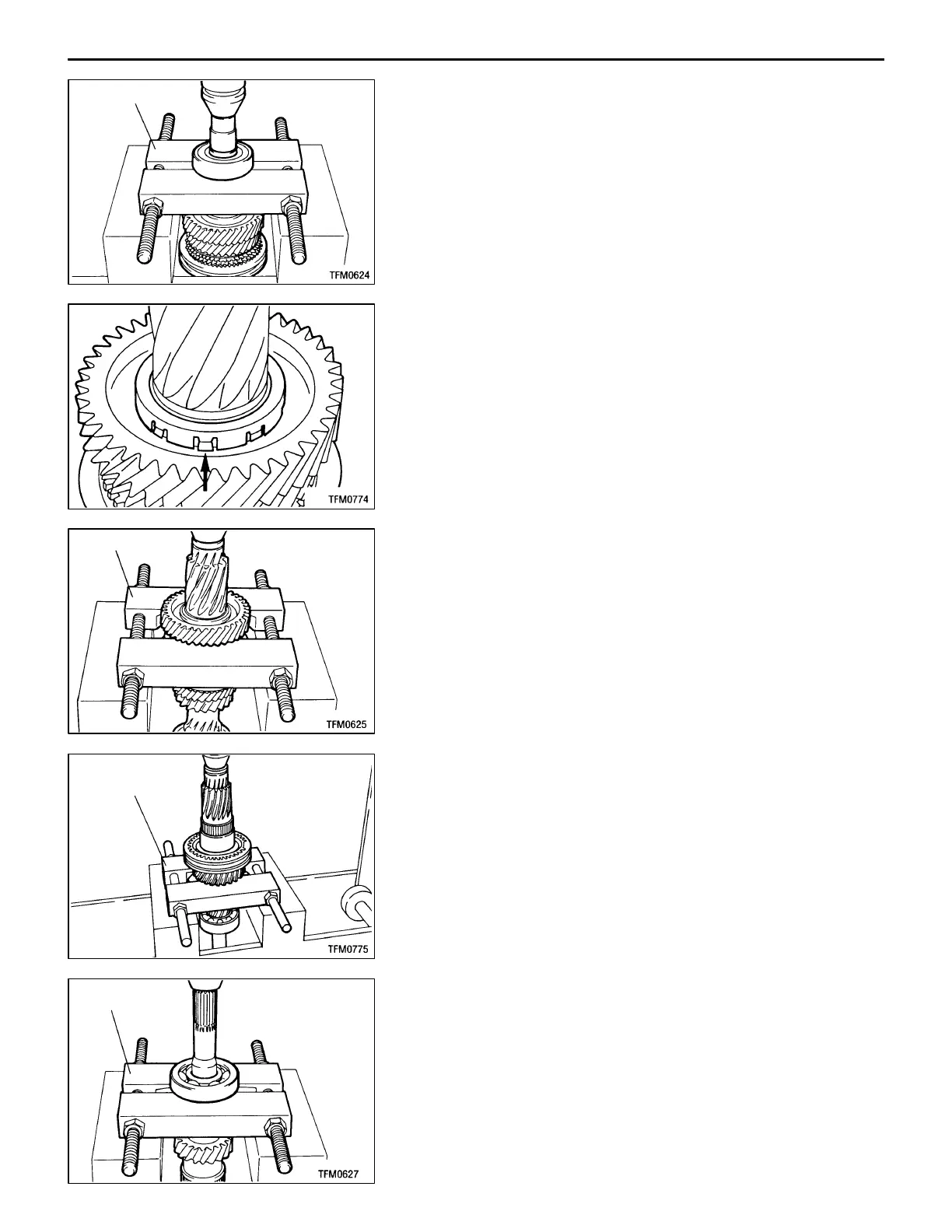 TFM0624

TFM0774

TFM0625

TFM0775

TFM0627