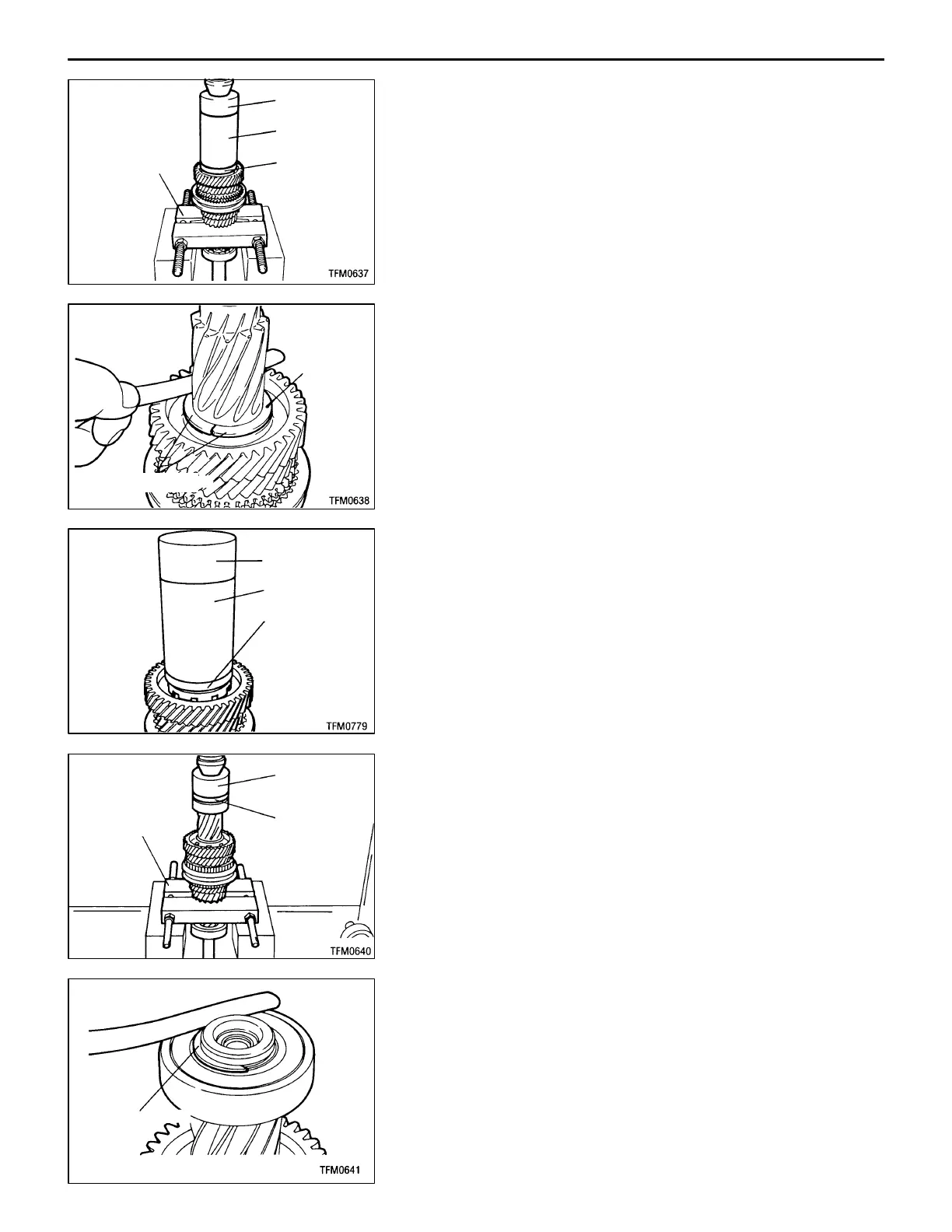 TFM0637

TFM0638

TFM0779

TFM0640

TFM0641