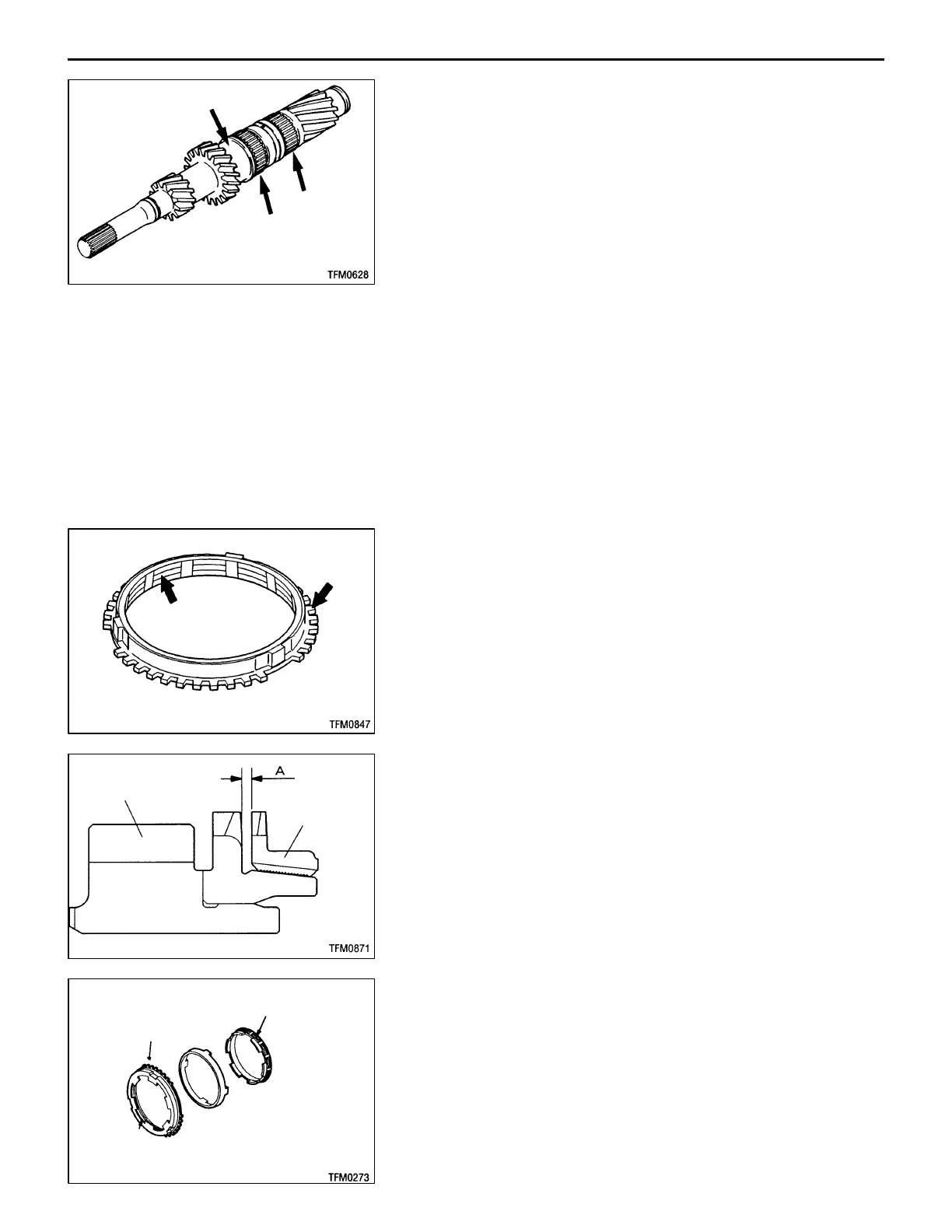 TFM0628

TFM0847

A

TFM0871

TFM0273