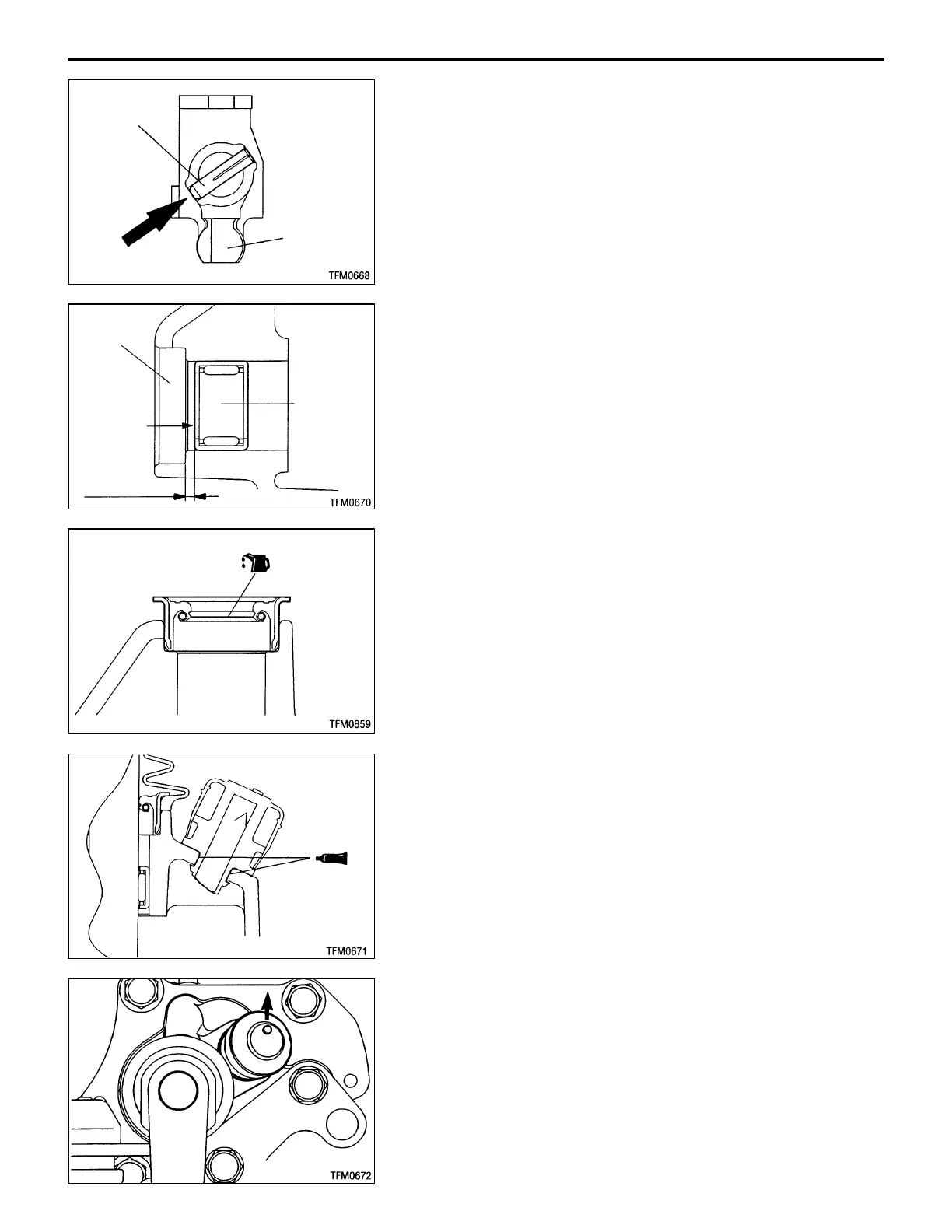 TFM0668

TFM0670

TFM0859

TFM0671

TFM0672