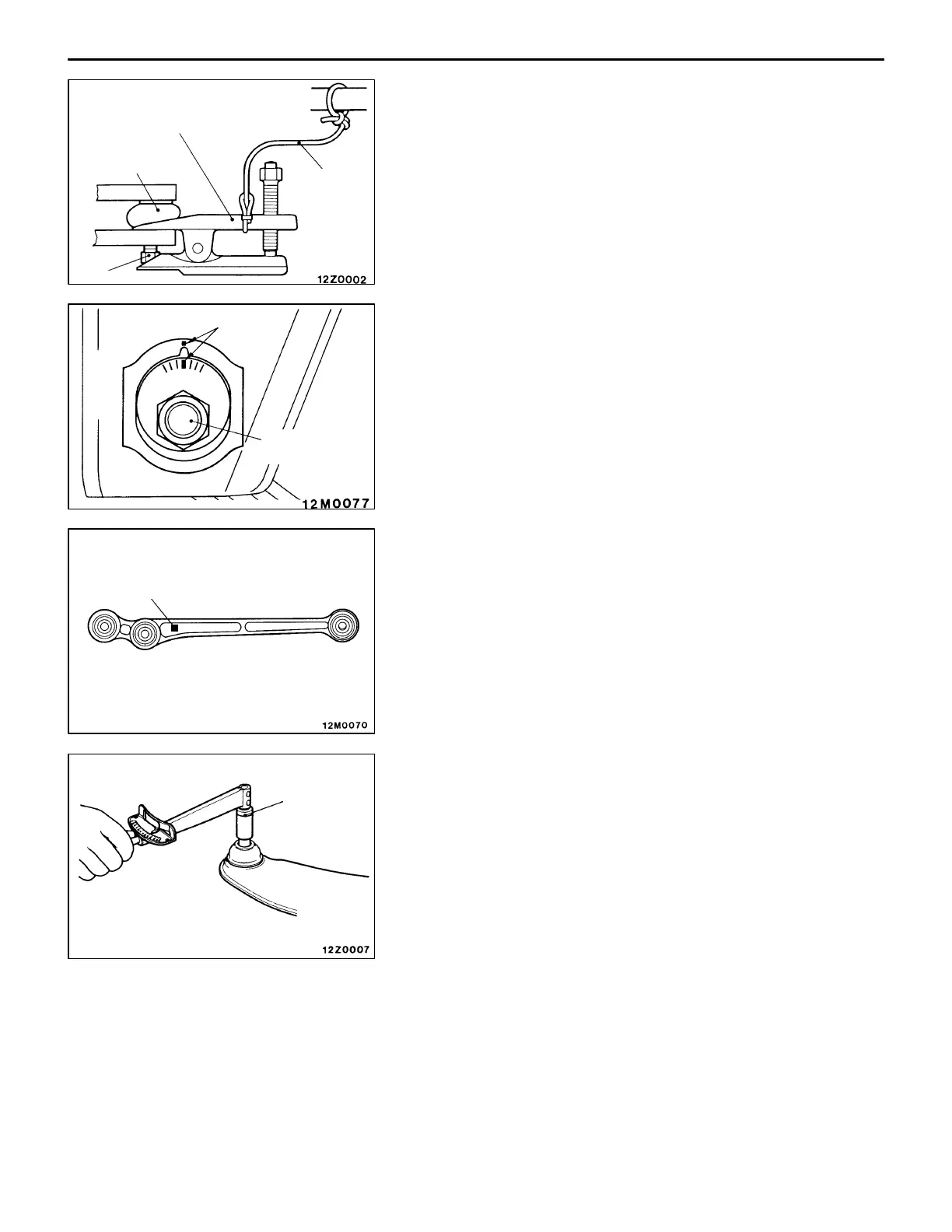 12Z0002

12M0077

12M0070

12Z0007