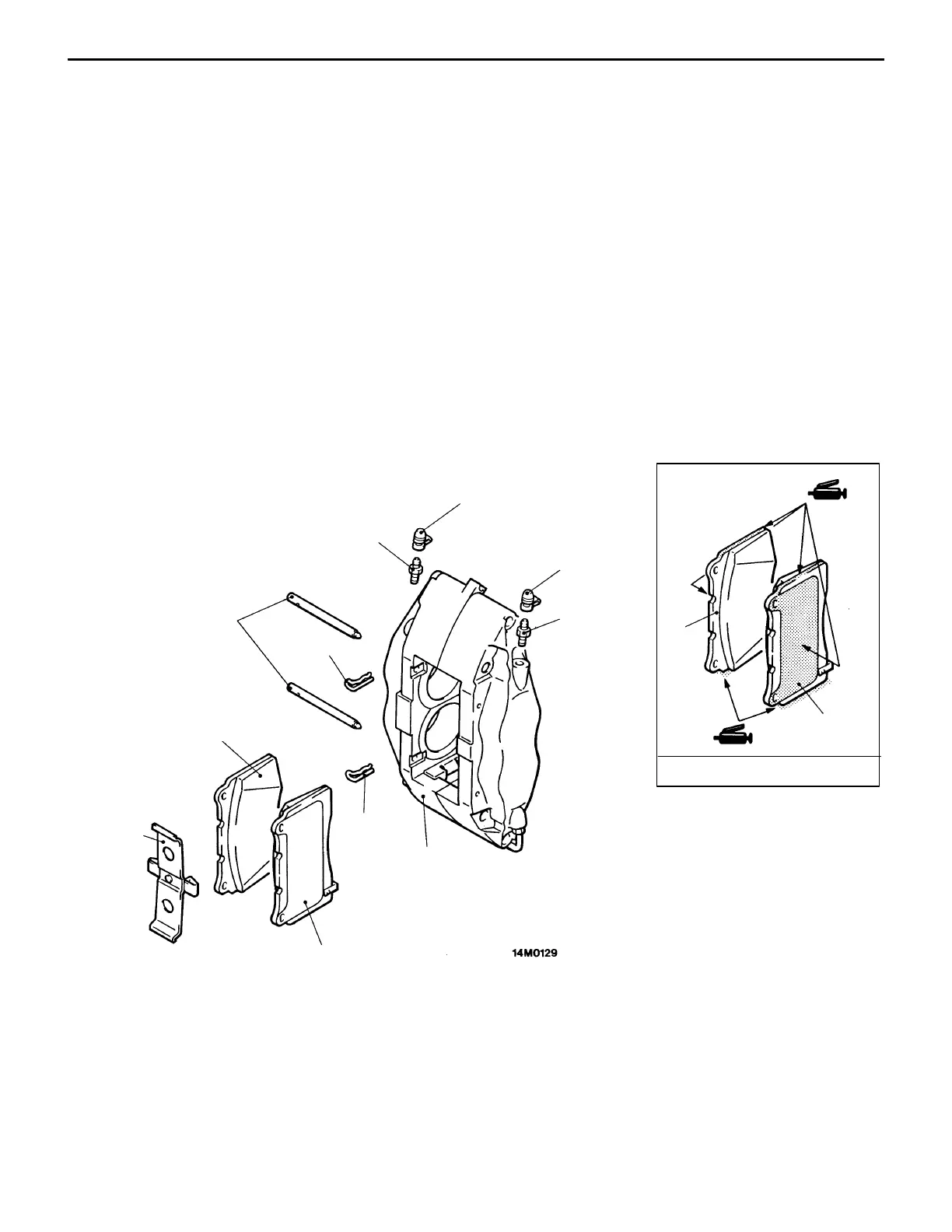 14M0129