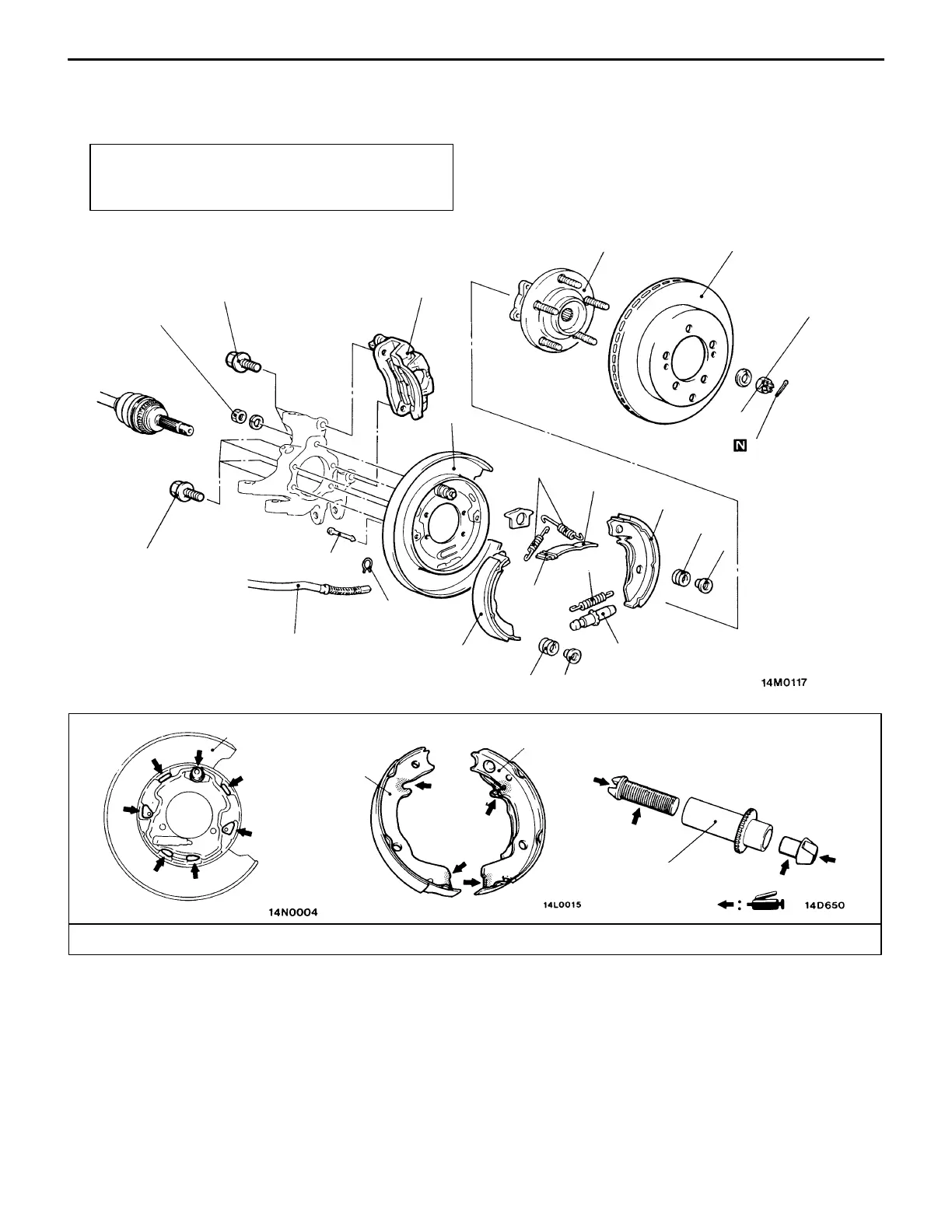 N

14M0117

14N0004

14L0015

14D650