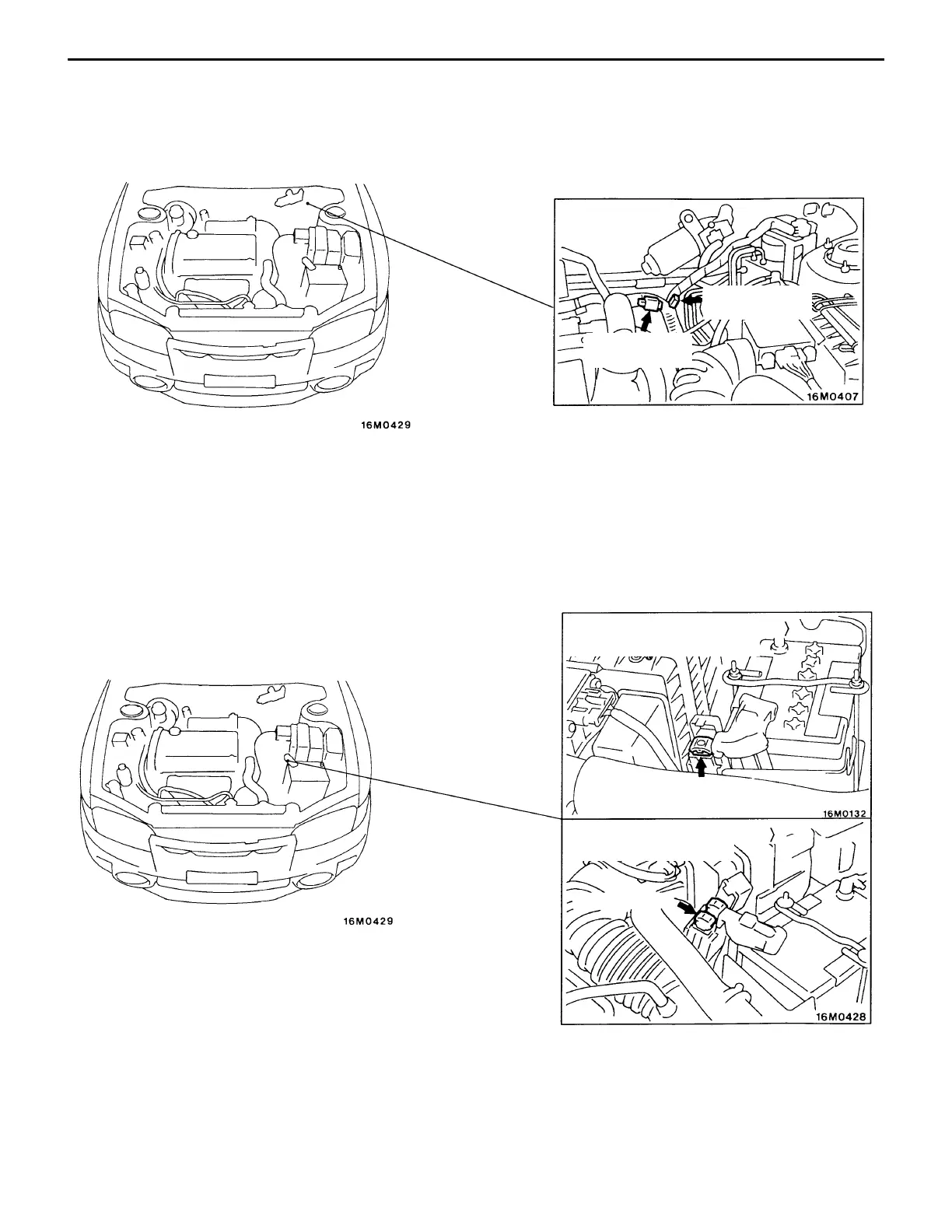 16M0407

16M0429

16M0132

16M0428

16M0429