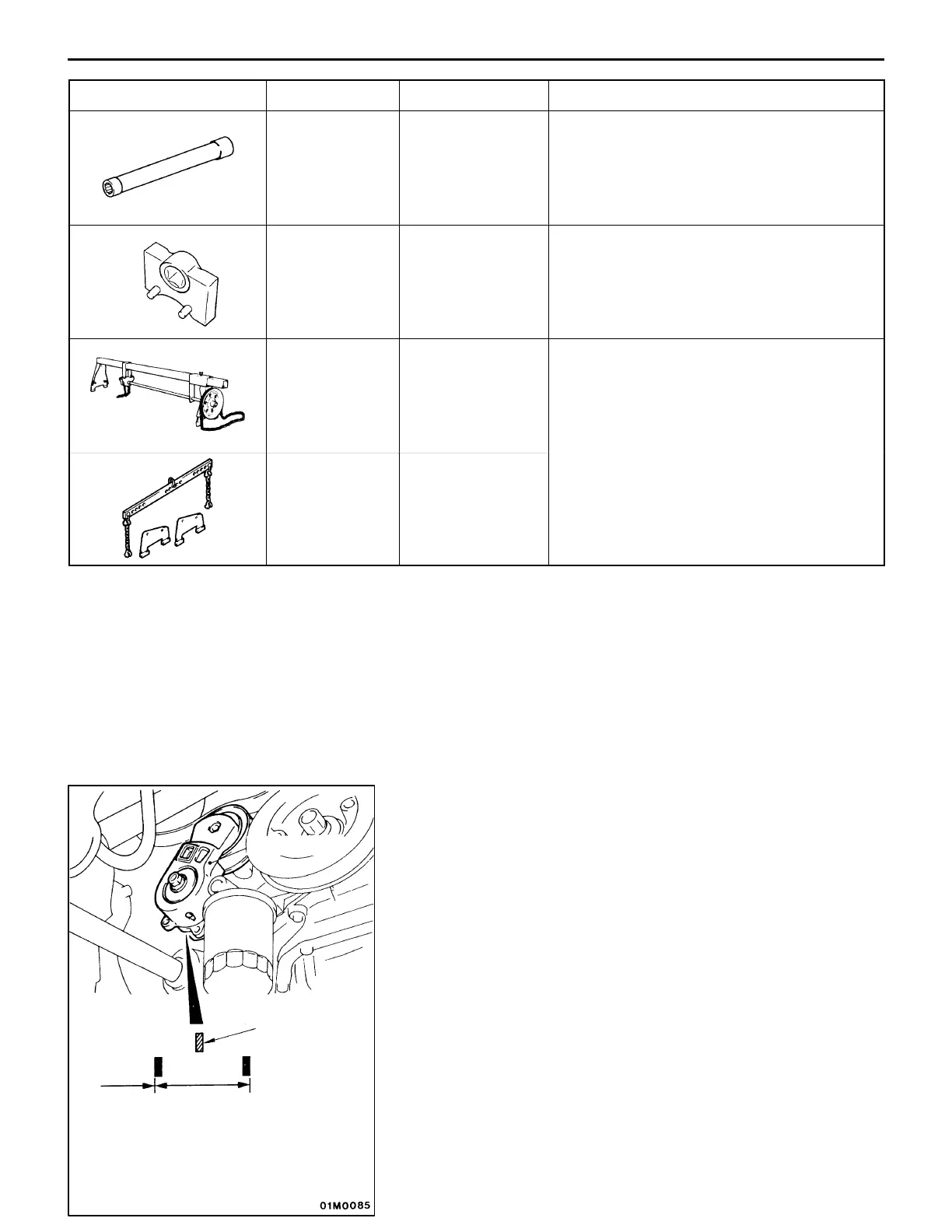 01M0085