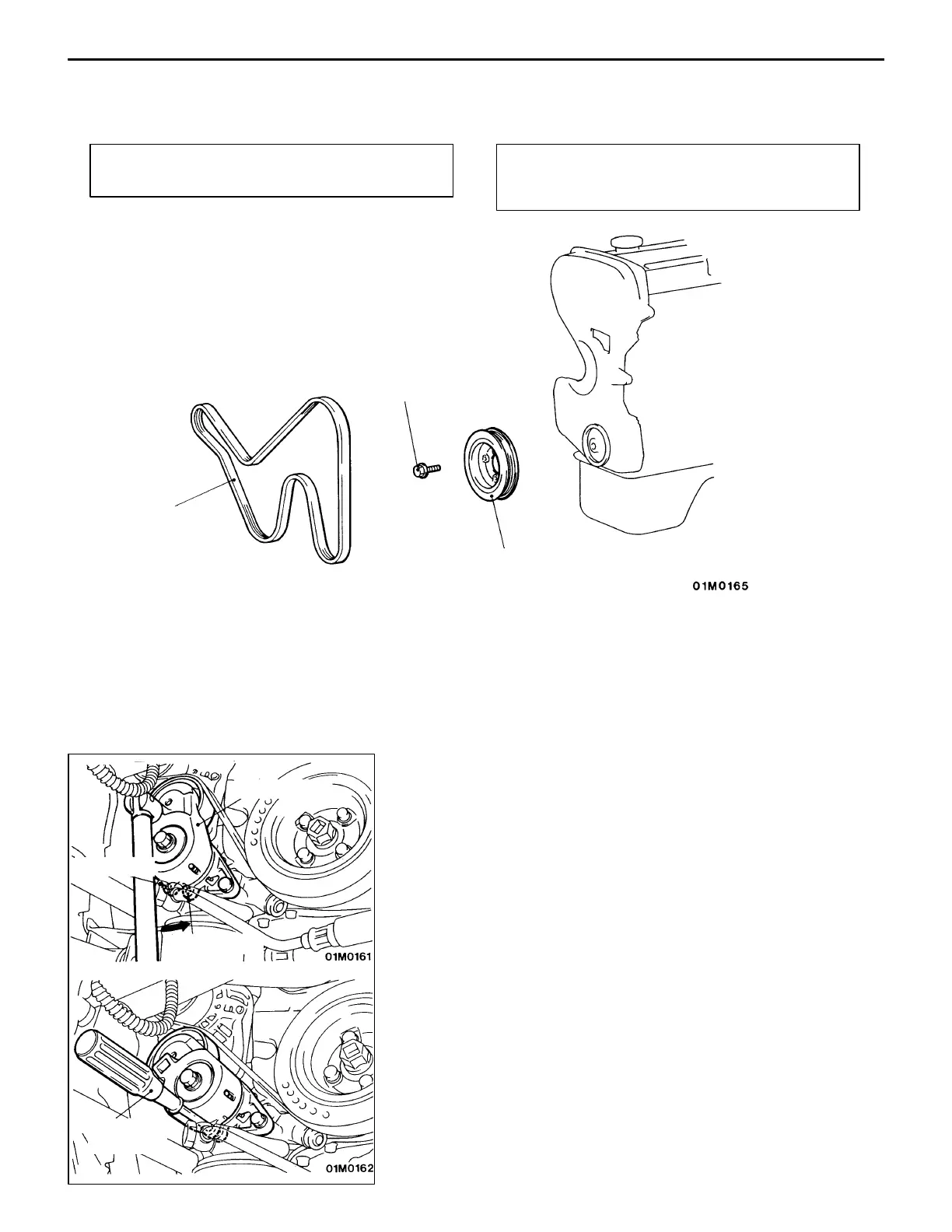 01M0165

01M0161

01M0162