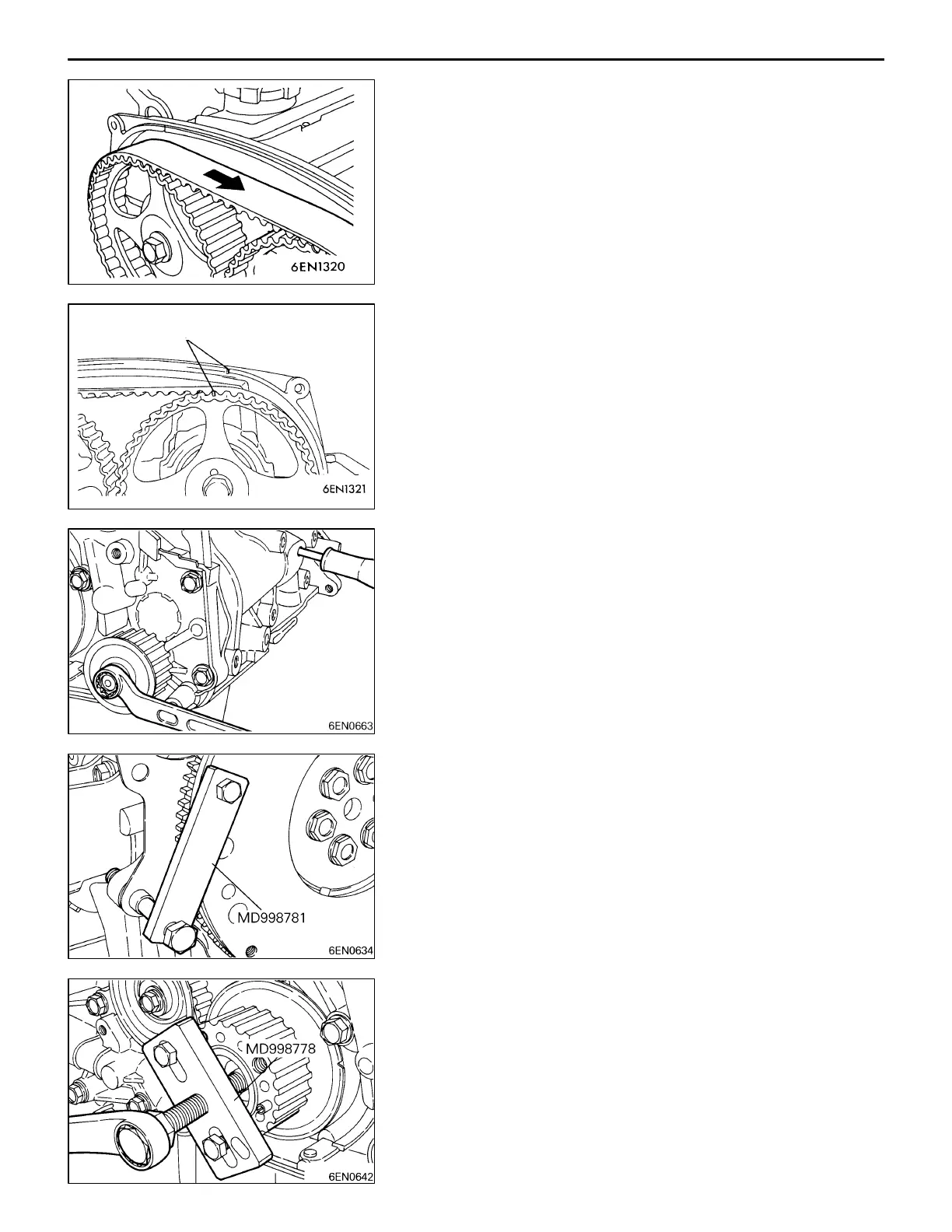 6EN1320

6EN1321

6EN0663

MD998781

6EN0634

MD998778

6EN0642