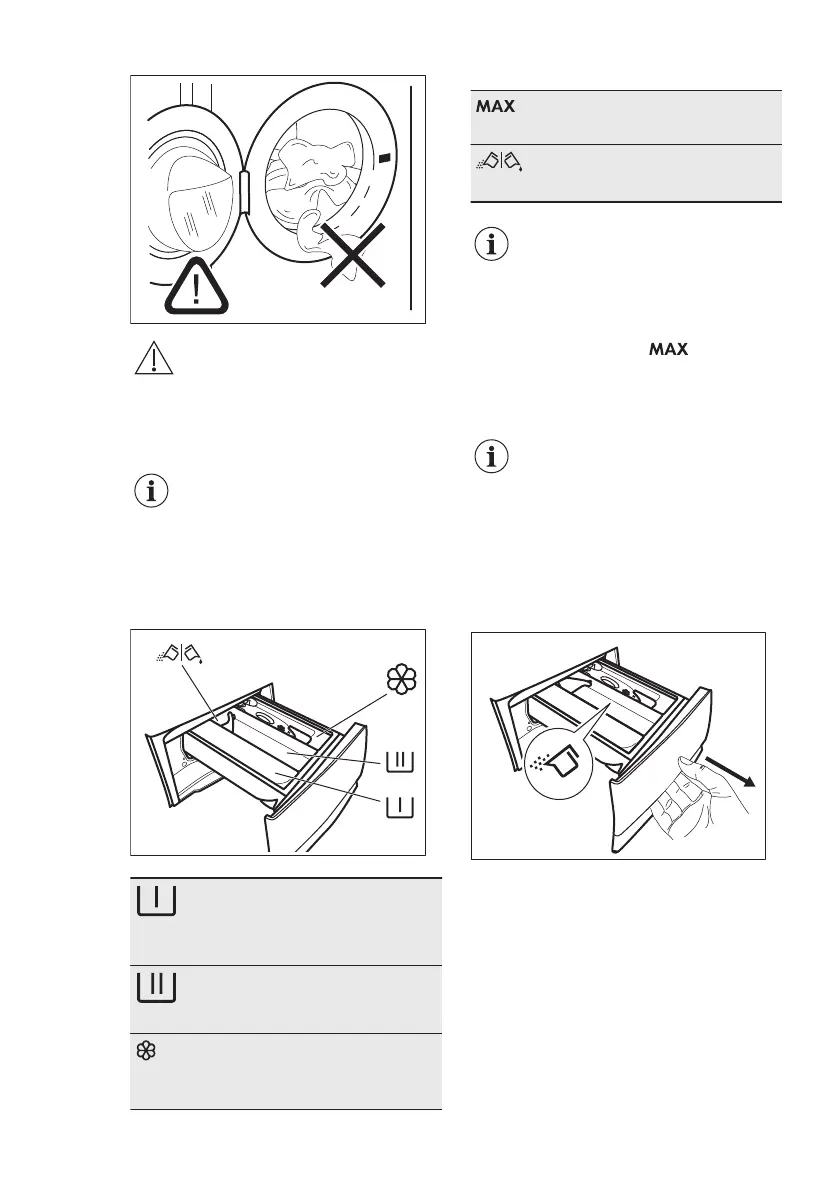 MAX

MAX