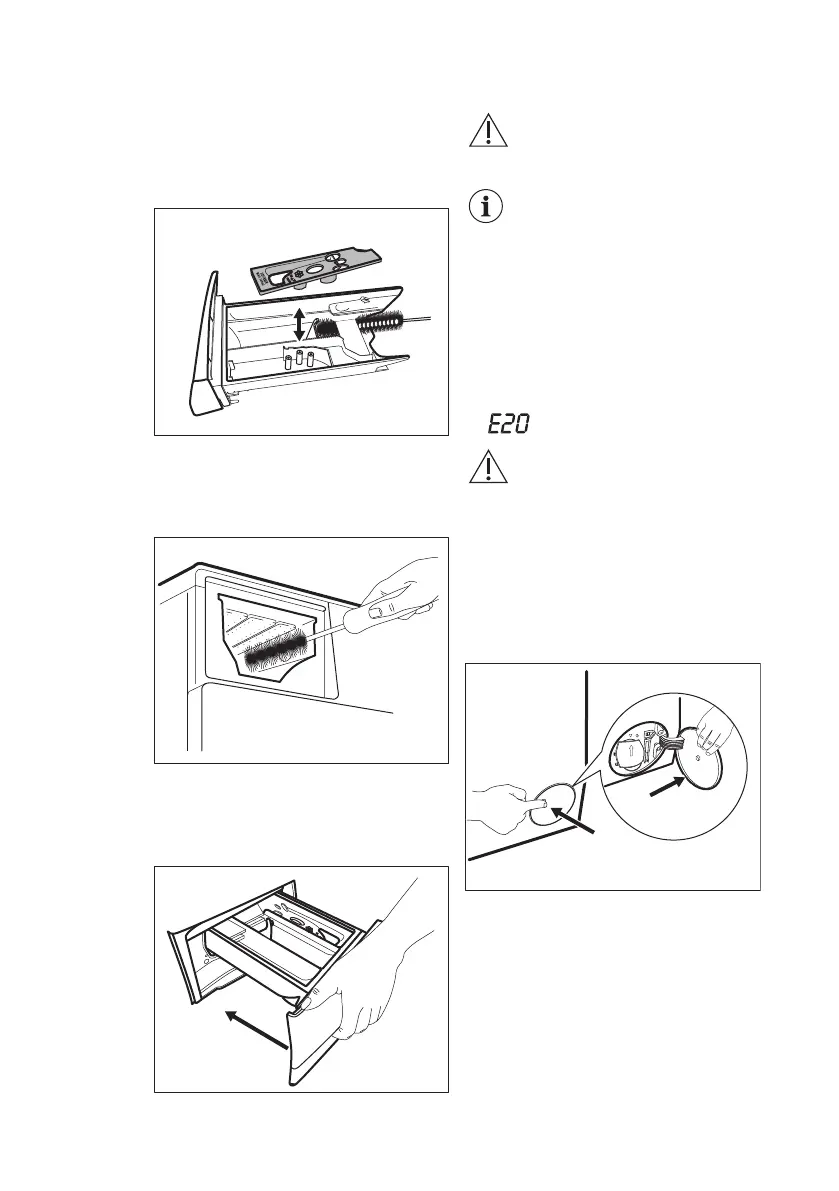 E20