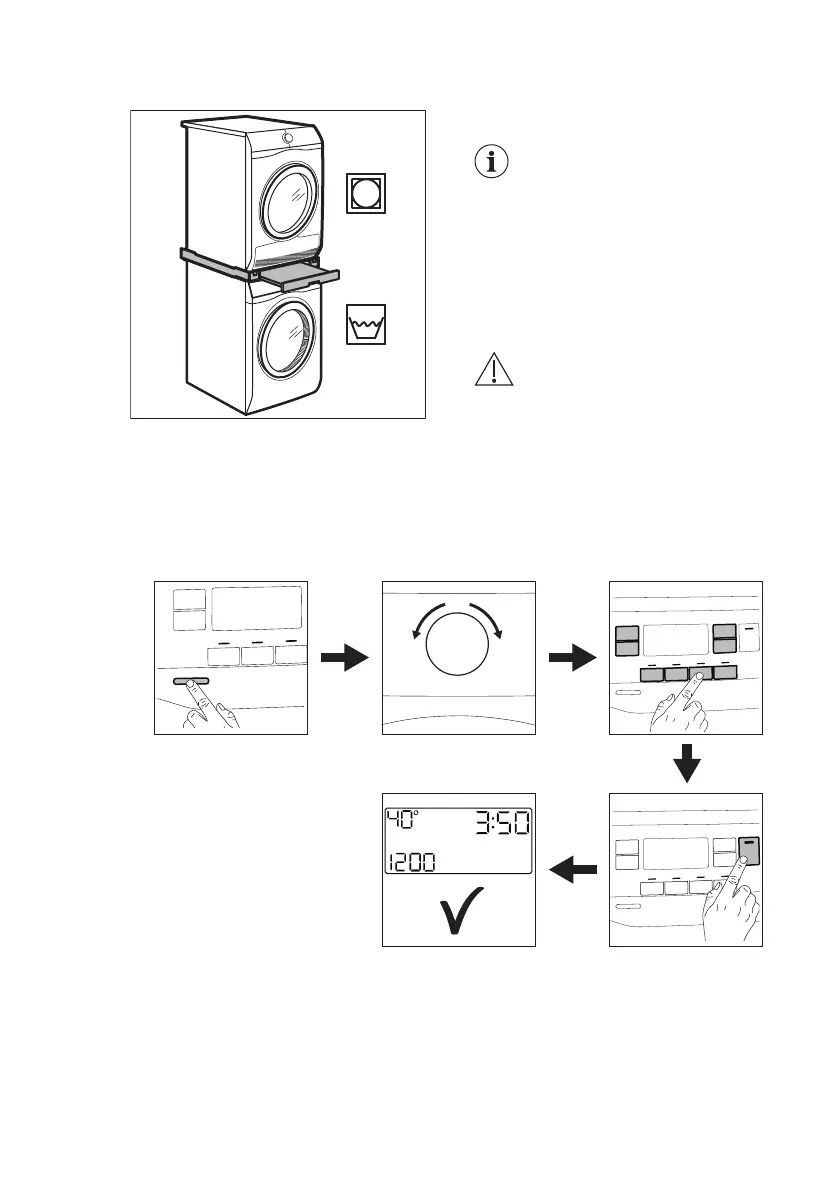 40°
3:50
1200