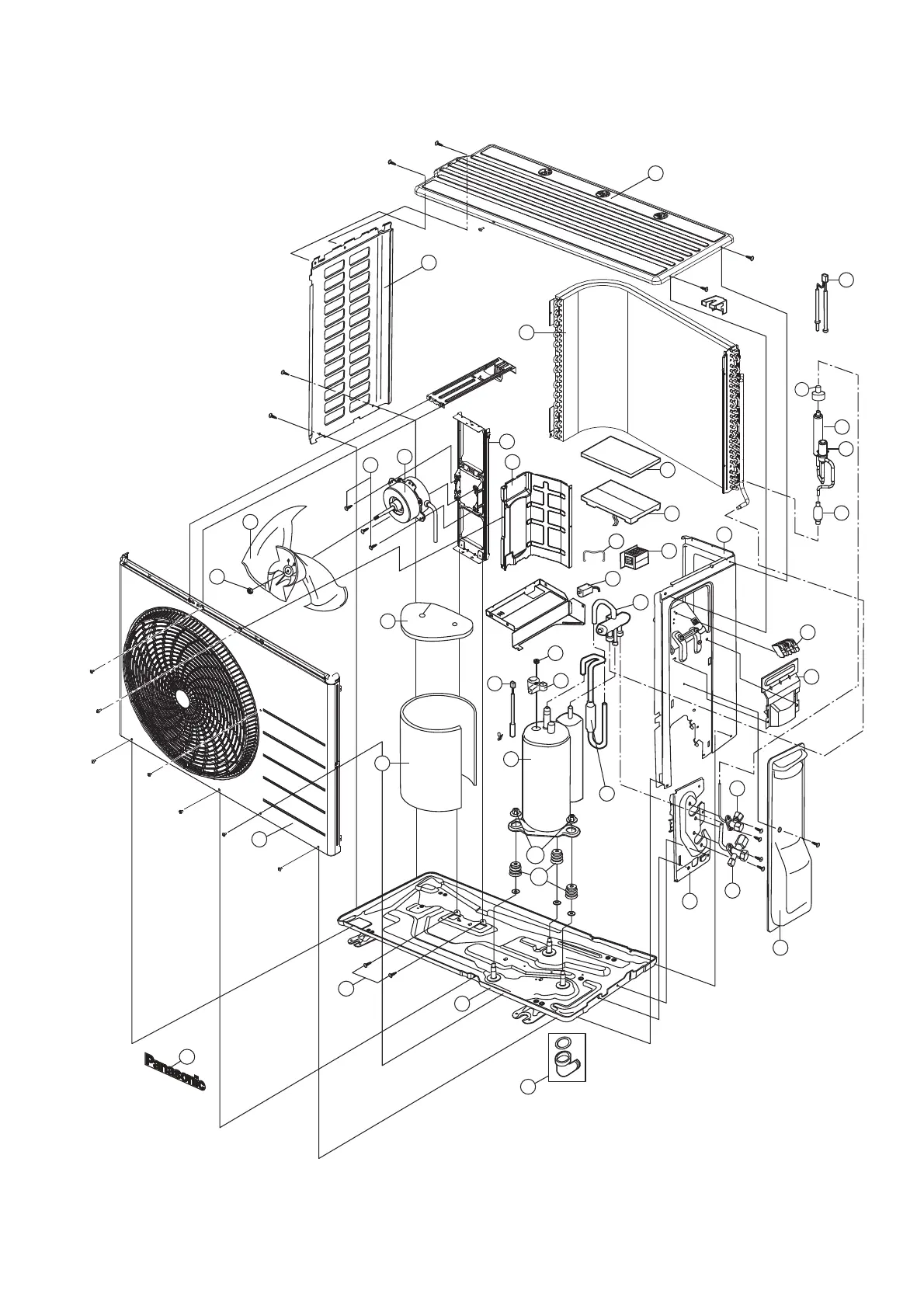 Panasonic